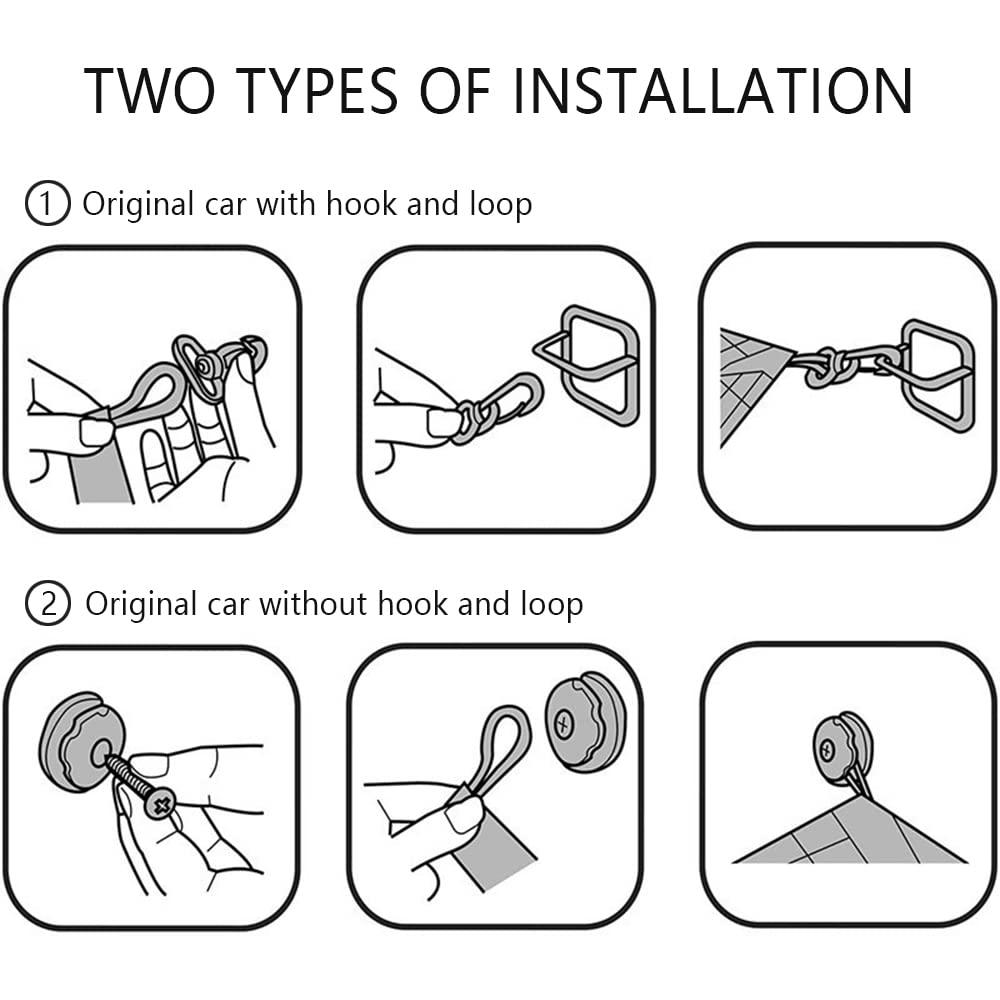 TWO TYPES OF INSTALLATION

① Original car with hook and loop

② Original car without hook and loop