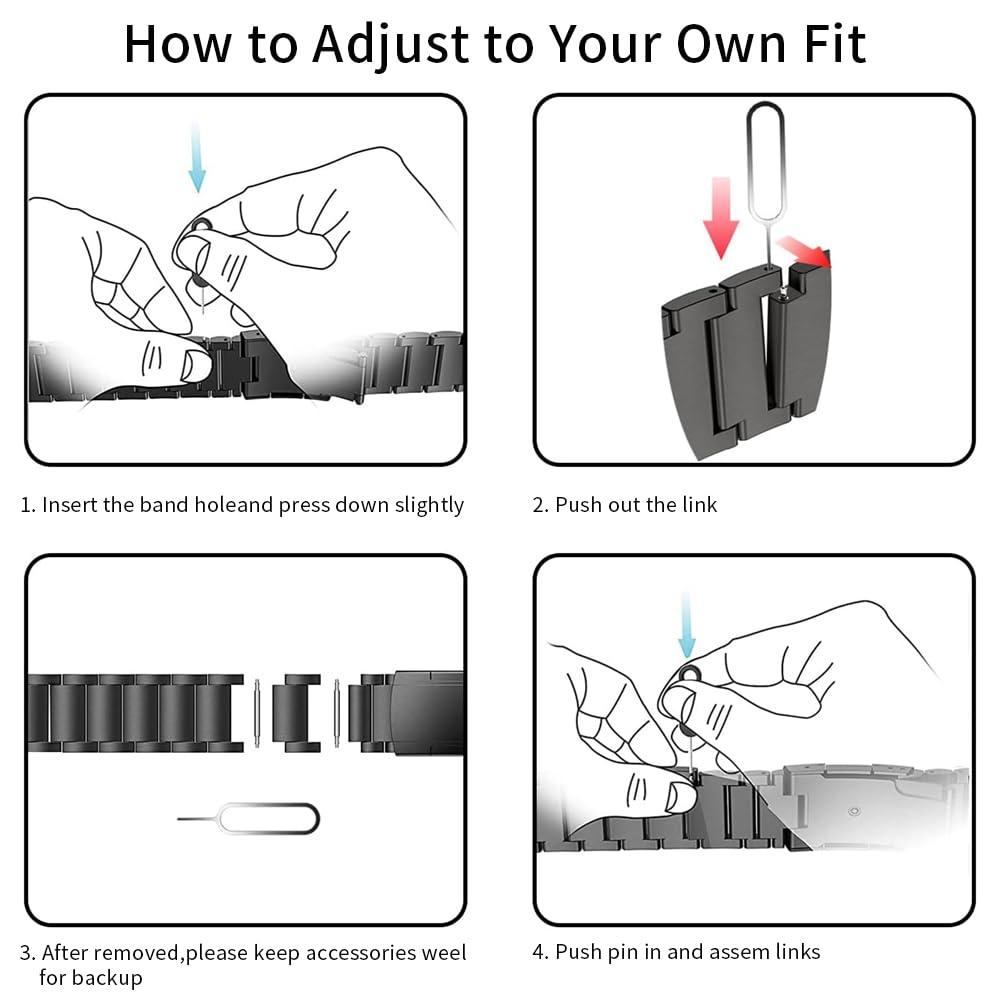 How to Adjust to Your Own Fit

1. Insert the band holeand press down slightly

2. Push out the link

3. After removed,please keep accessories weel for backup

4. Push pin in and assem links