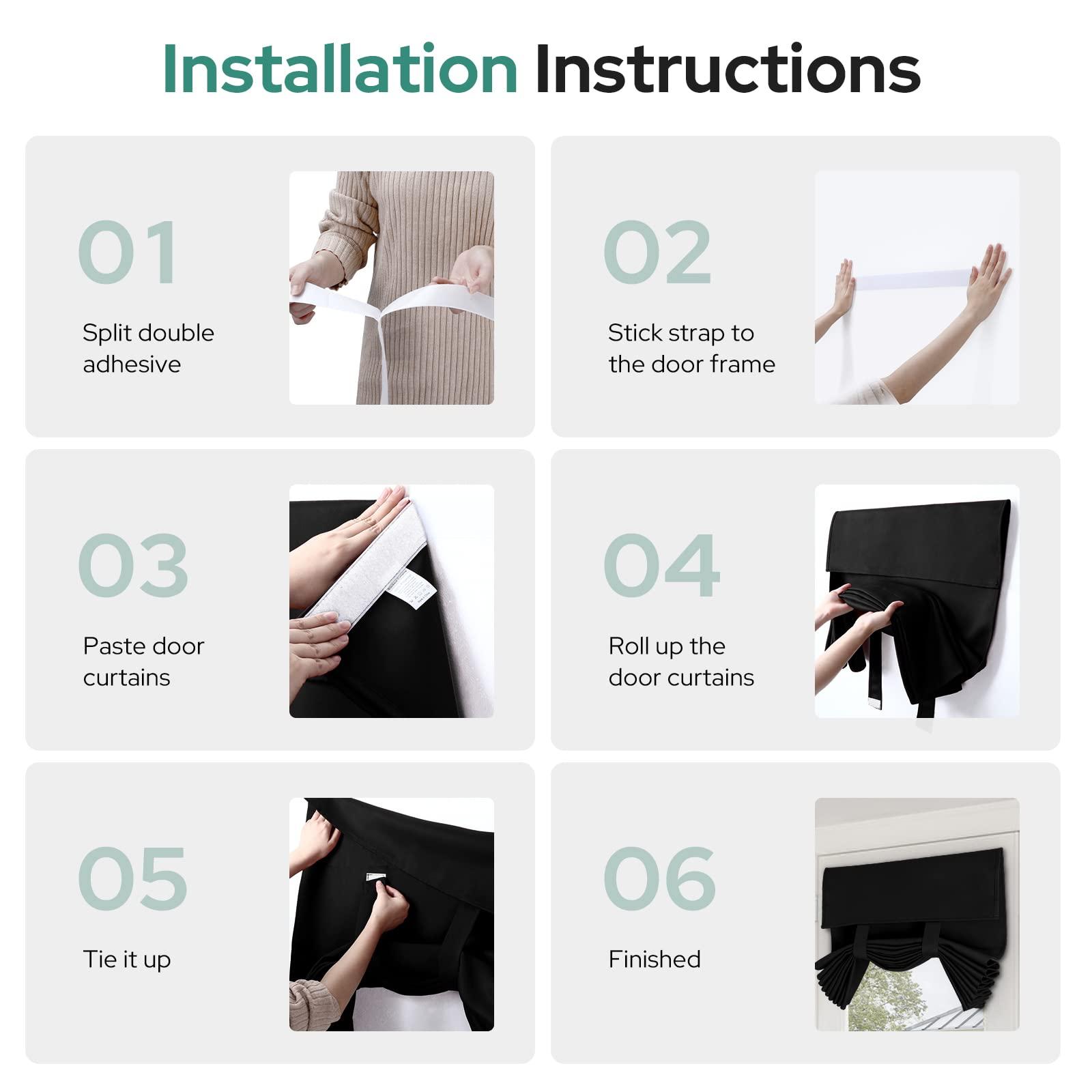 Installation Instructions

01

Split double adhesive

02

Stick strap to the door frame

03

Paste door curtains

04

Roll up the door curtains

05

Tie it up

06

Finished