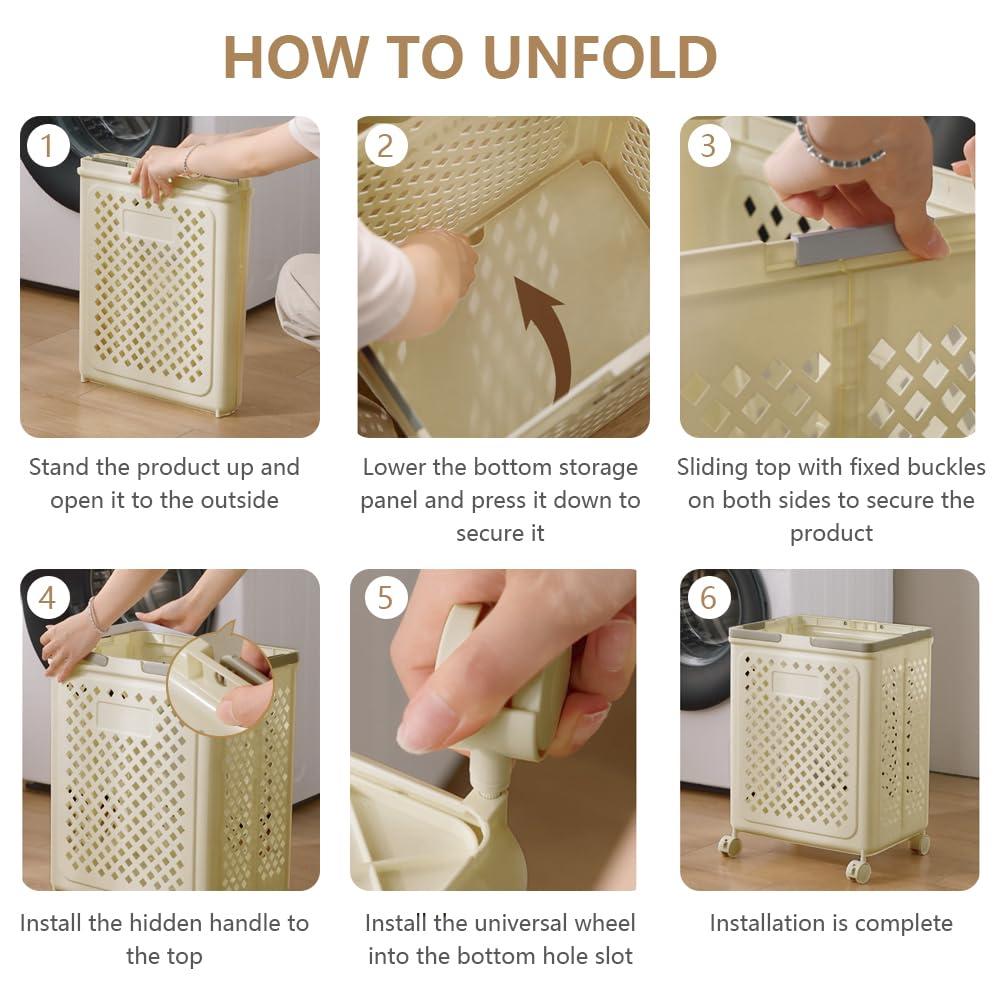 HOW TO UNFOLD

1

Stand the product up and open it to the outside

2

Lower the bottom storage panel and press it down to secure it

3

Sliding top with fixed buckles on both sides to secure the product

4

Install the hidden handle to the top

5

Install the universal wheel into the bottom hole slot

6

Installation is complete