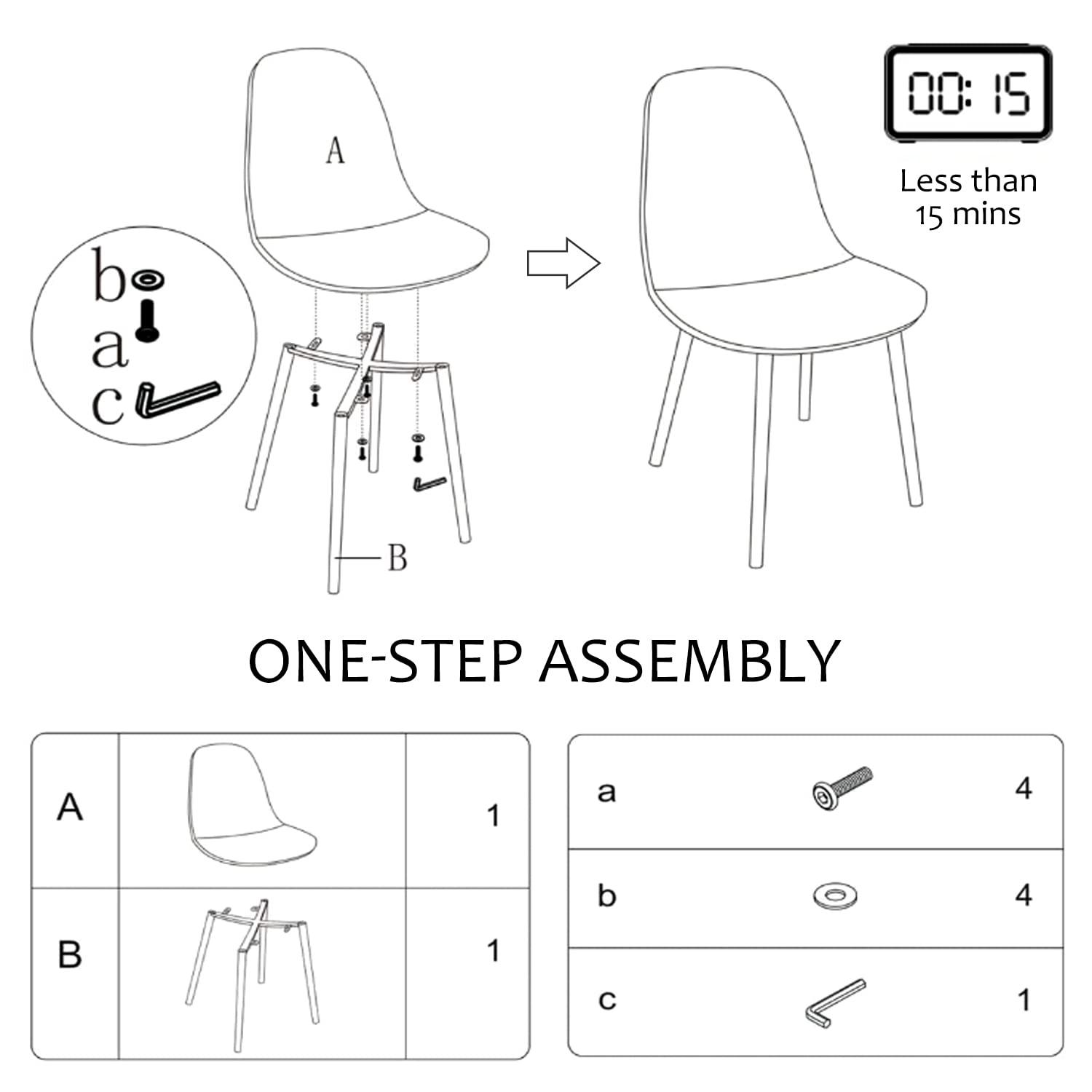 A

b
a
c

B

00:15

Less than 15 mins

ONE-STEP ASSEMBLY

| A | | 1 |
|---|---|---|
| B | | 1 |

| a | | 4 |
|---|---|---|
| b | | 4 |
| c | | 1 |