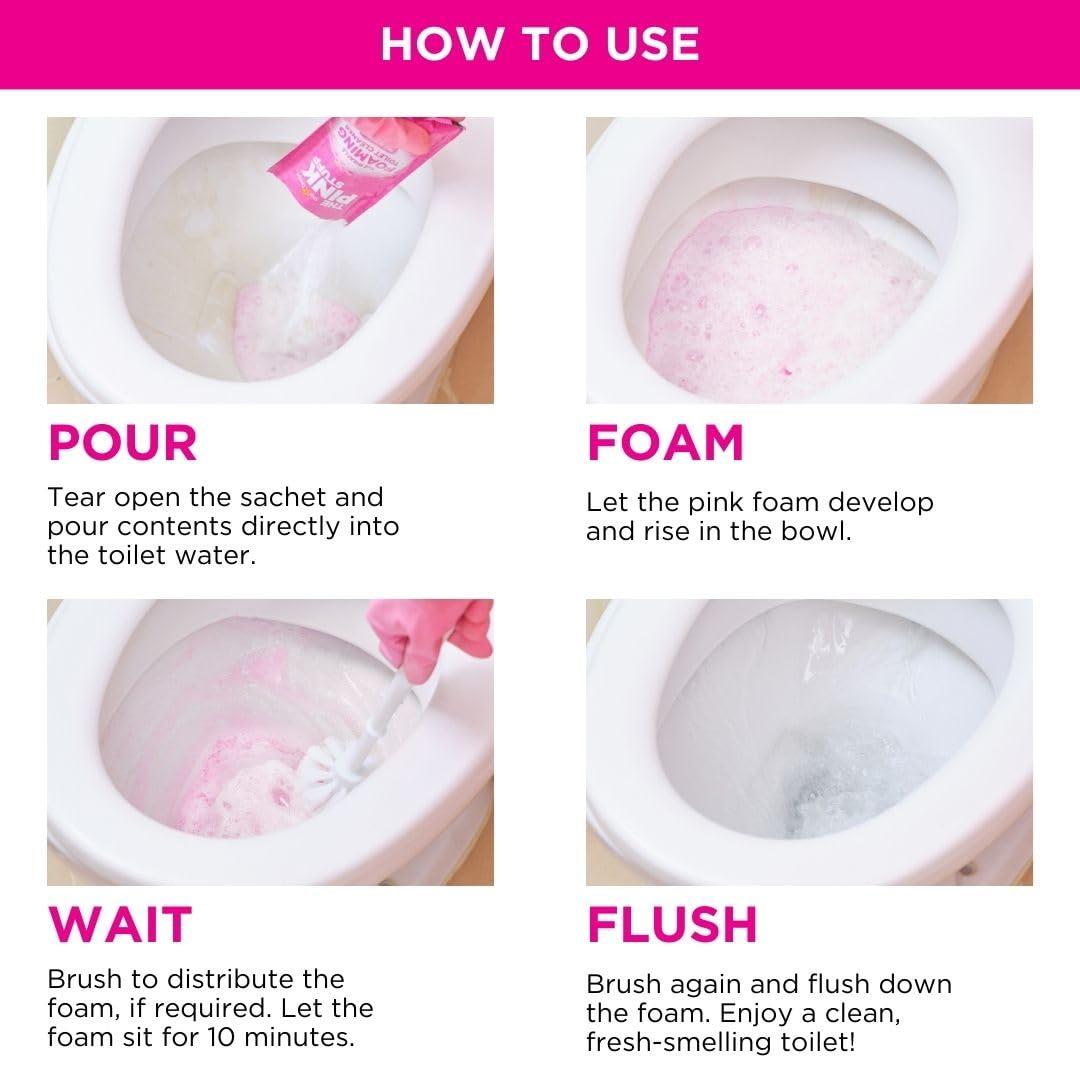 HOW TO USE

THE PINK STUFF
FOAMING TOILET CLEANER

POUR
Tear open the sachet and pour contents directly into the toilet water.

FOAM
Let the pink foam develop and rise in the bowl.

WAIT
Brush to distribute the foam, if required. Let the foam sit for 10 minutes.

FLUSH
Brush again and flush down the foam. Enjoy a clean, fresh-smelling toilet!