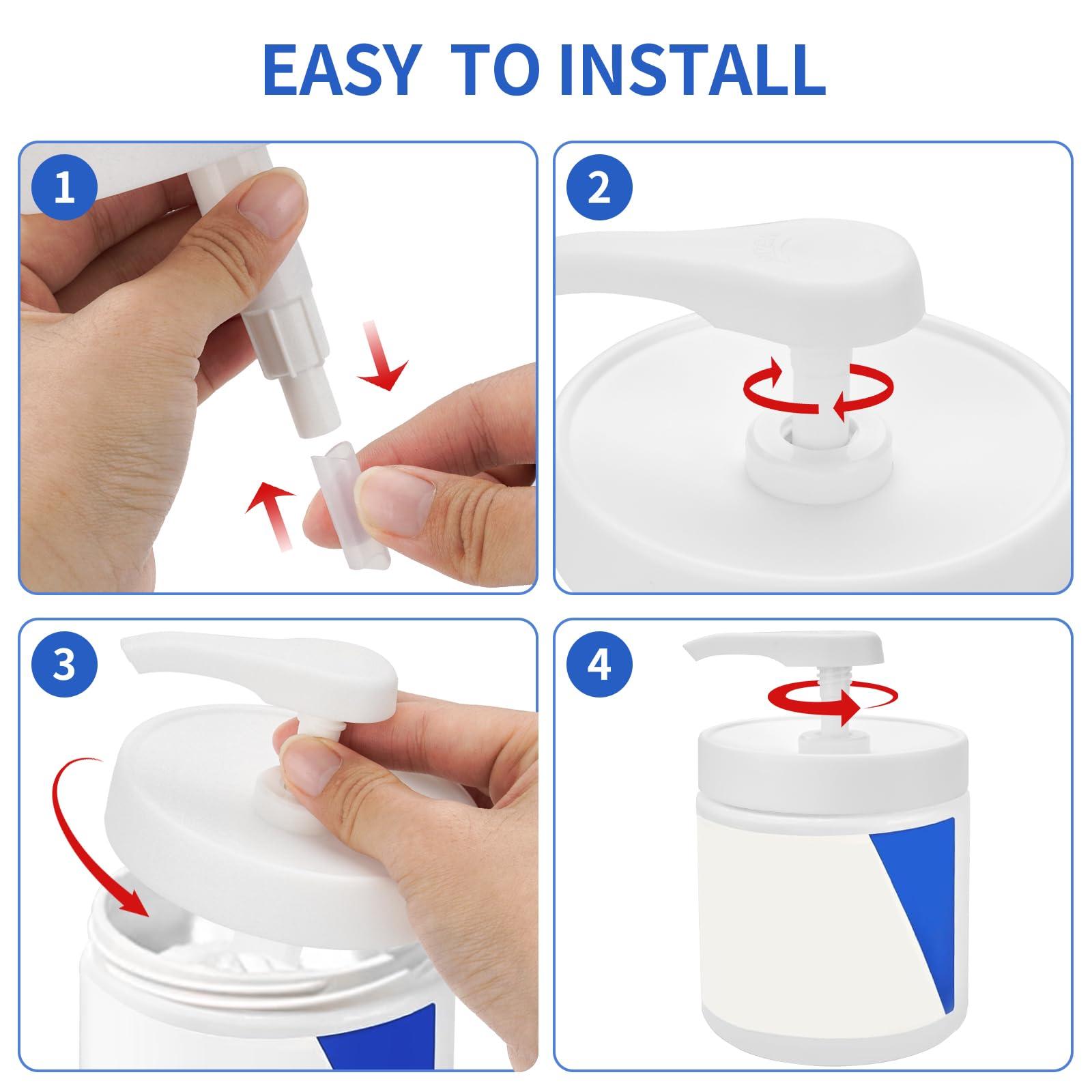 EASY TO INSTALL

1

2

3

4