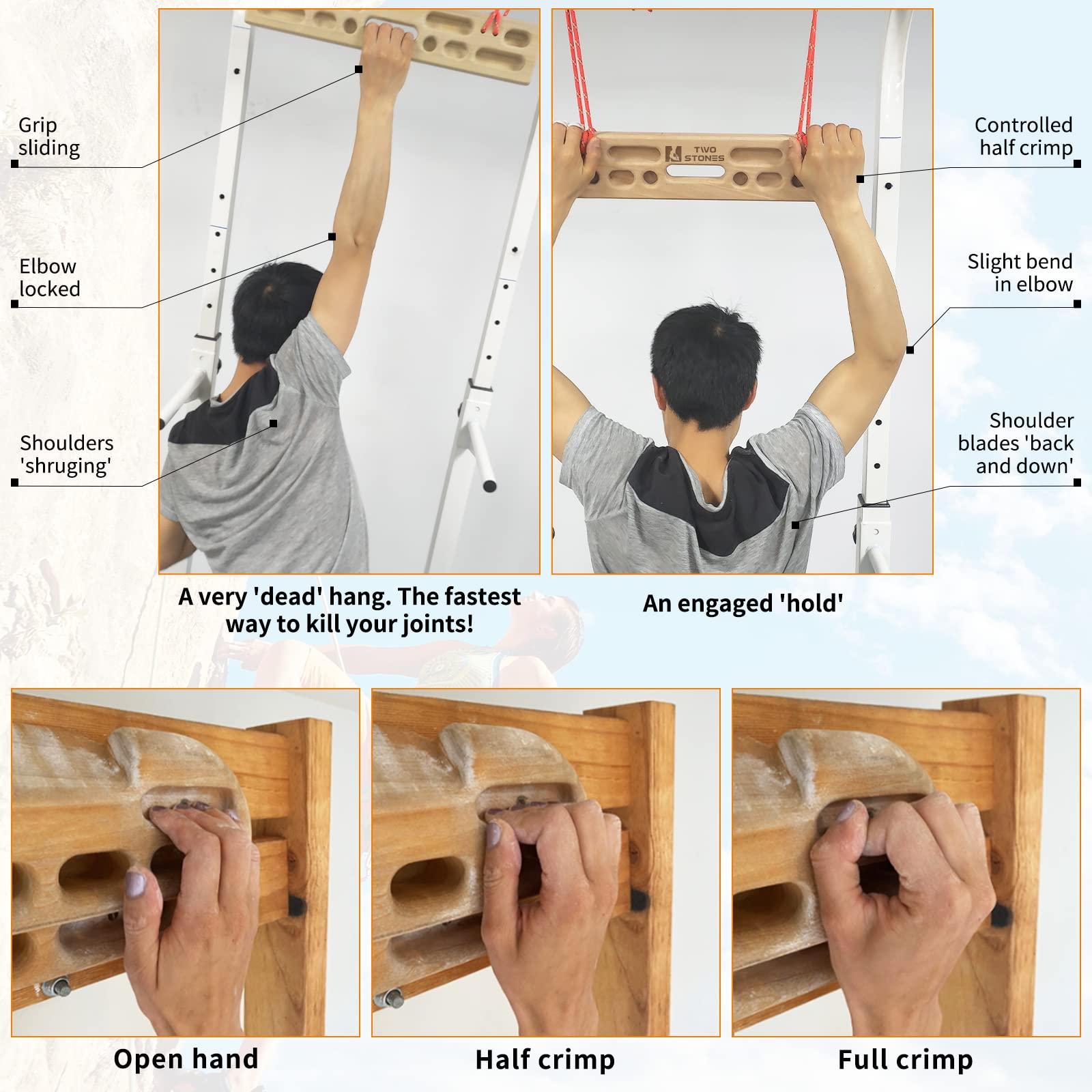 Grip sliding

Elbow locked

Shoulders 'shruging'

TWO STONES

Controlled half crimp

Slight bend in elbow

Shoulder blades 'back and down'

A very 'dead' hang. The fastest way to kill your joints!

An engaged 'hold'

Open hand

Half crimp

Full crimp