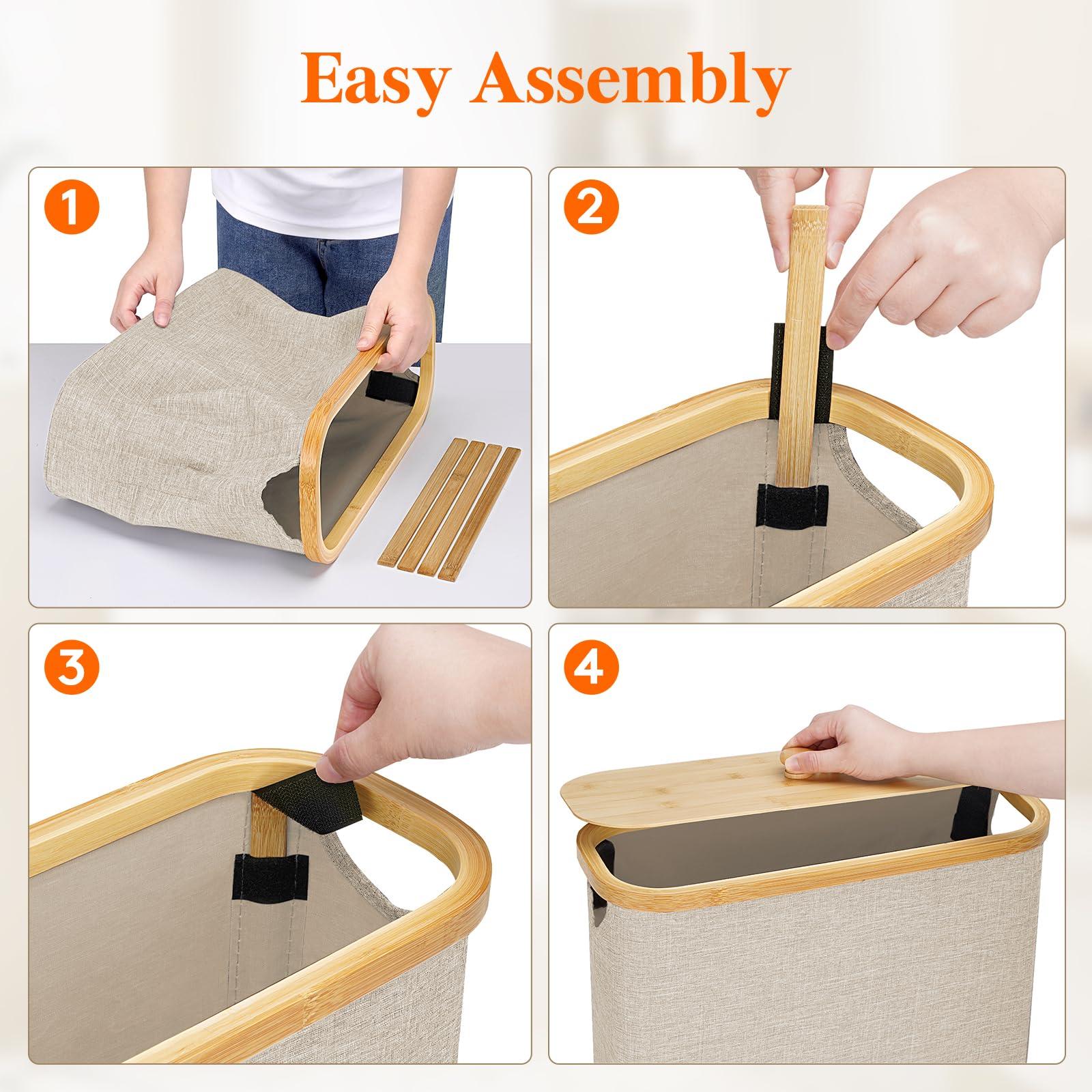 Easy Assembly

1

2

3

4