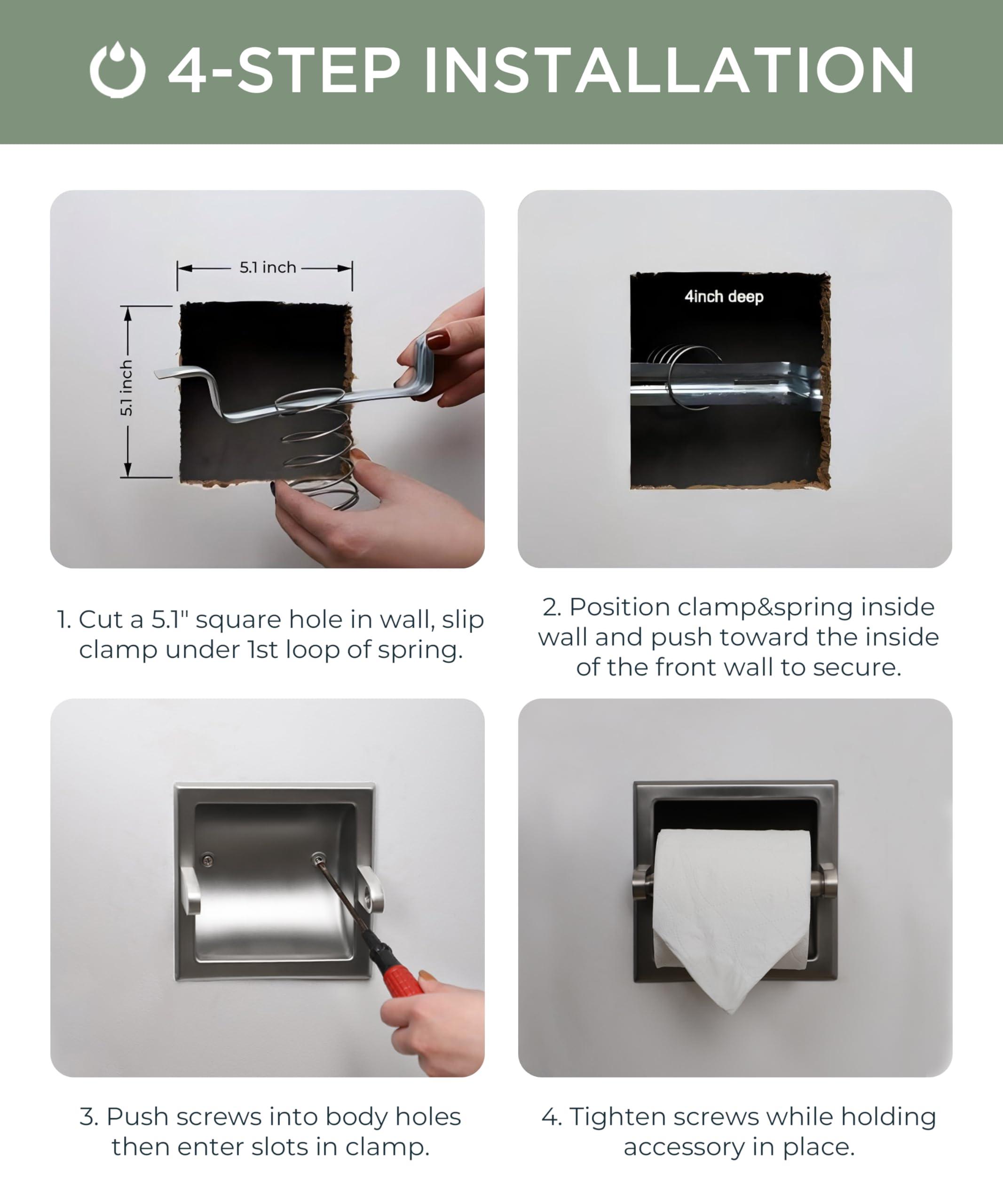 4-STEP INSTALLATION

5.1 inch

5.1 inch

1. Cut a 5.1" square hole in wall, slip clamp under 1st loop of spring.

4inch deep

2. Position clamp&spring inside wall and push toward the inside of the front wall to secure.

3. Push screws into body holes then enter slots in clamp.

4. Tighten screws while holding accessory in place.