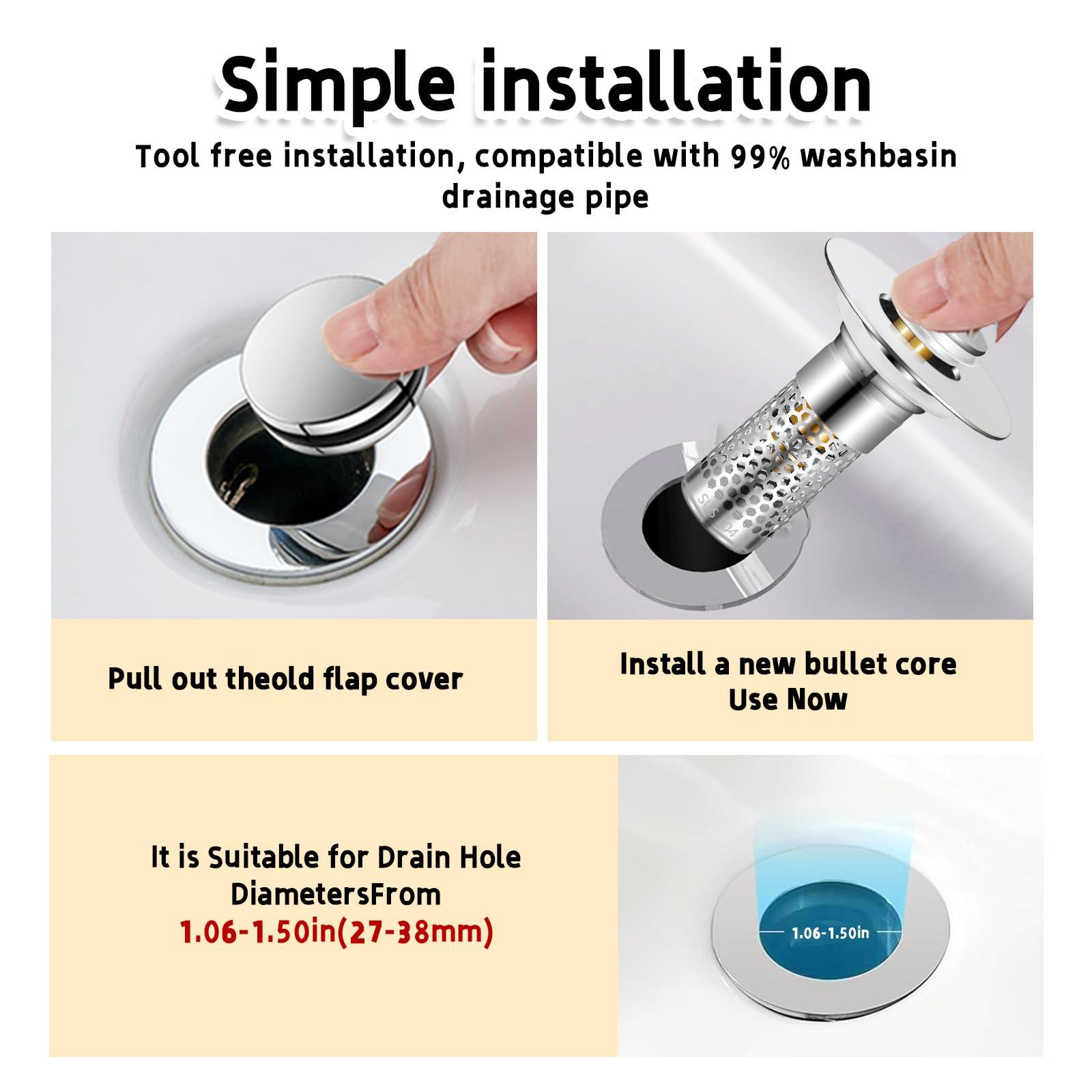 Simple installation

Tool free installation, compatible with 99% washbasin drainage pipe

SUS 304

Pull out theold flap cover

Install a new bullet core
Use Now

It is Suitable for Drain Hole DiametersFrom
1.06-1.50in(27-38mm)

1.06-1.50in