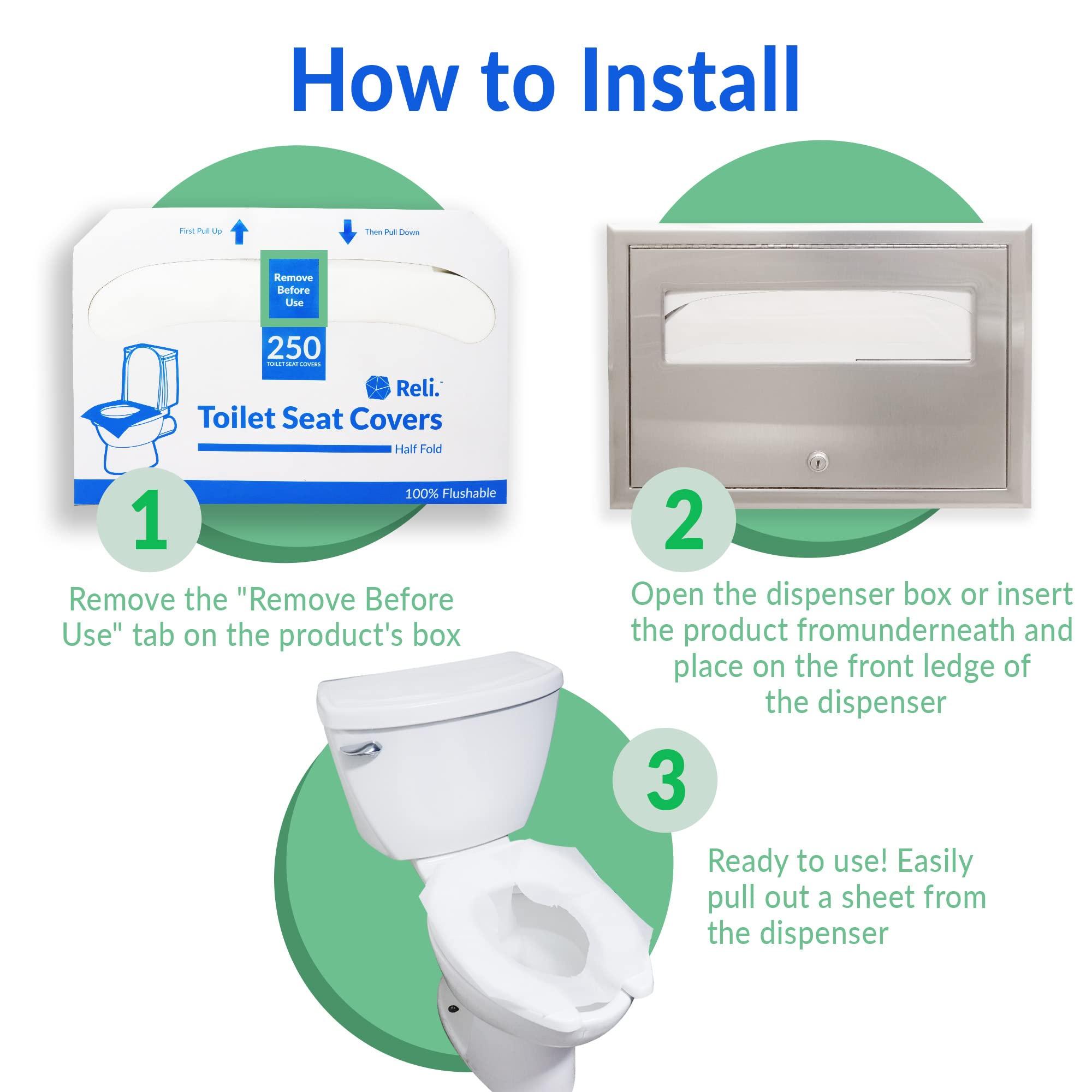 How to Install

First Pull Up

Then Pull Down

Remove Before Use

250
TOILET SEAT COVERS

Reli.

Toilet Seat Covers

Half Fold

100% Flushable

1

Remove the "Remove Before Use" tab on the product's box

2

Open the dispenser box or insert the product fromunderneath and place on the front ledge of the dispenser

3

Ready to use! Easily pull out a sheet from the dispenser