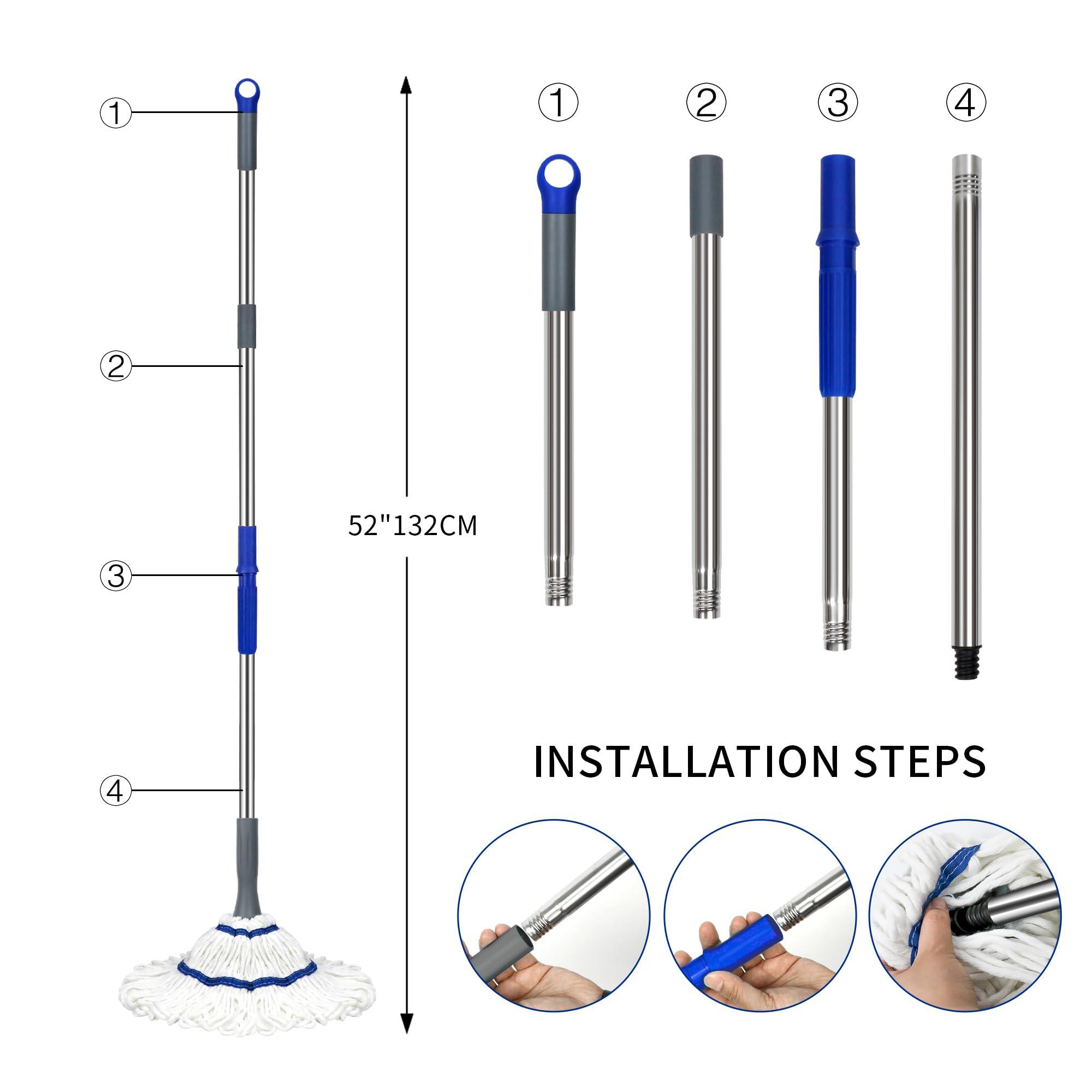 ①
②
③
④

52"132CM

①
②
③
④

INSTALLATION STEPS