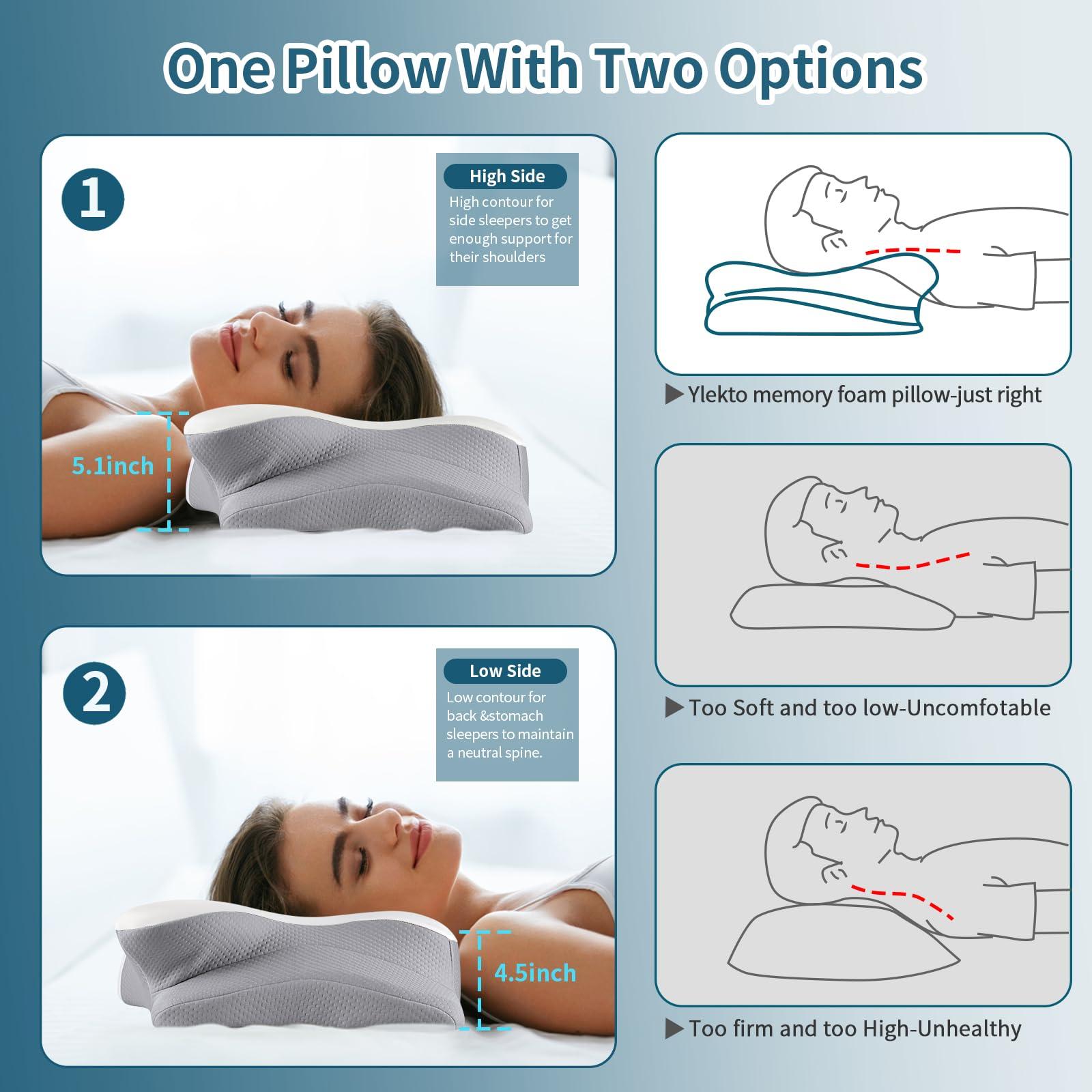 One Pillow With Two Options

1

High Side

High contour for side sleepers to get enough support for their shoulders

5.1inch

2

Low Side

Low contour for back &stomach sleepers to maintain a neutral spine.

4.5inch

▶ Ylekto memory foam pillow-just right

▶ Too Soft and too low-Uncomfotable

▶ Too firm and too High-Unhealthy