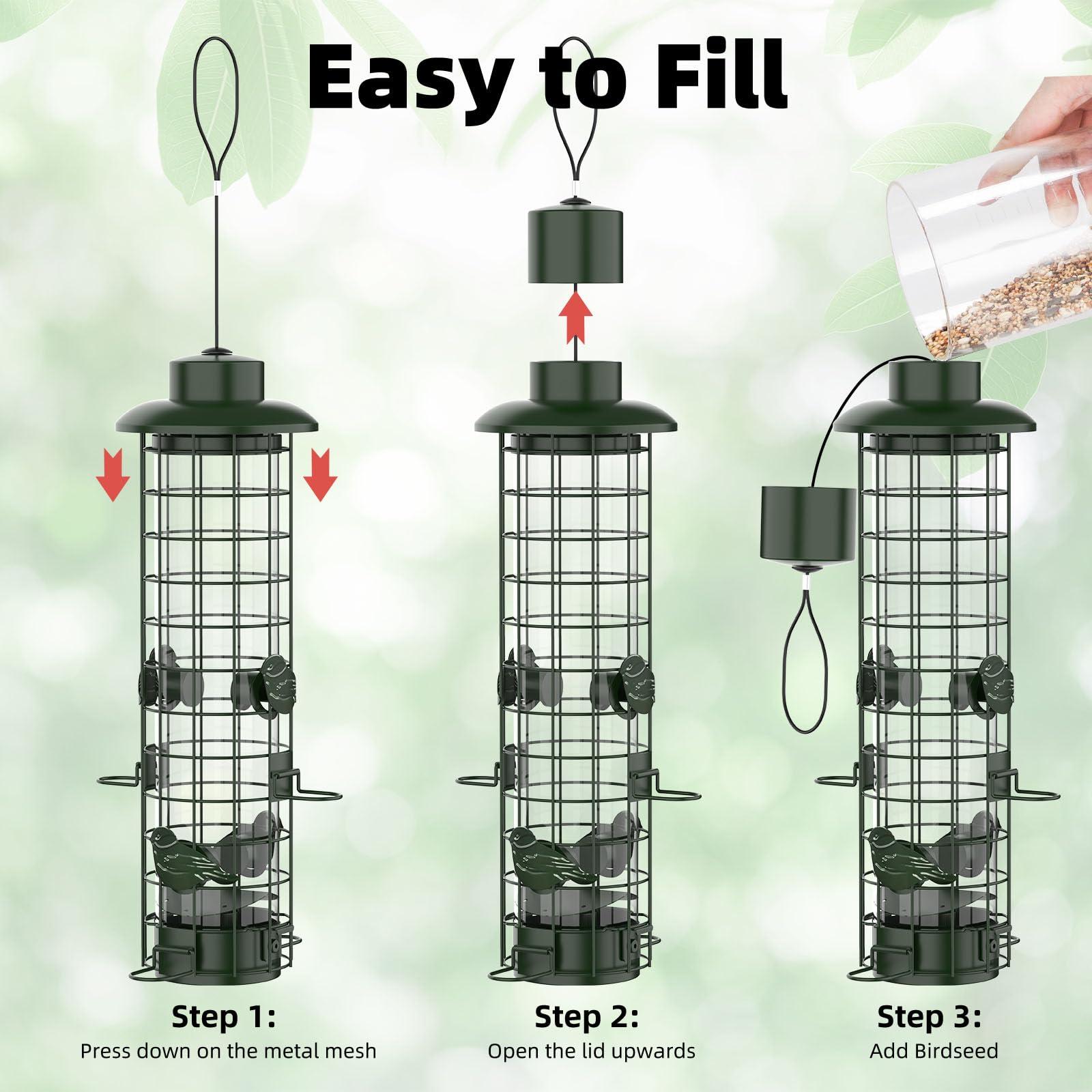 Easy to Fill

Step 1:
Press down on the metal mesh

Step 2:
Open the lid upwards

Step 3:
Add Birdseed