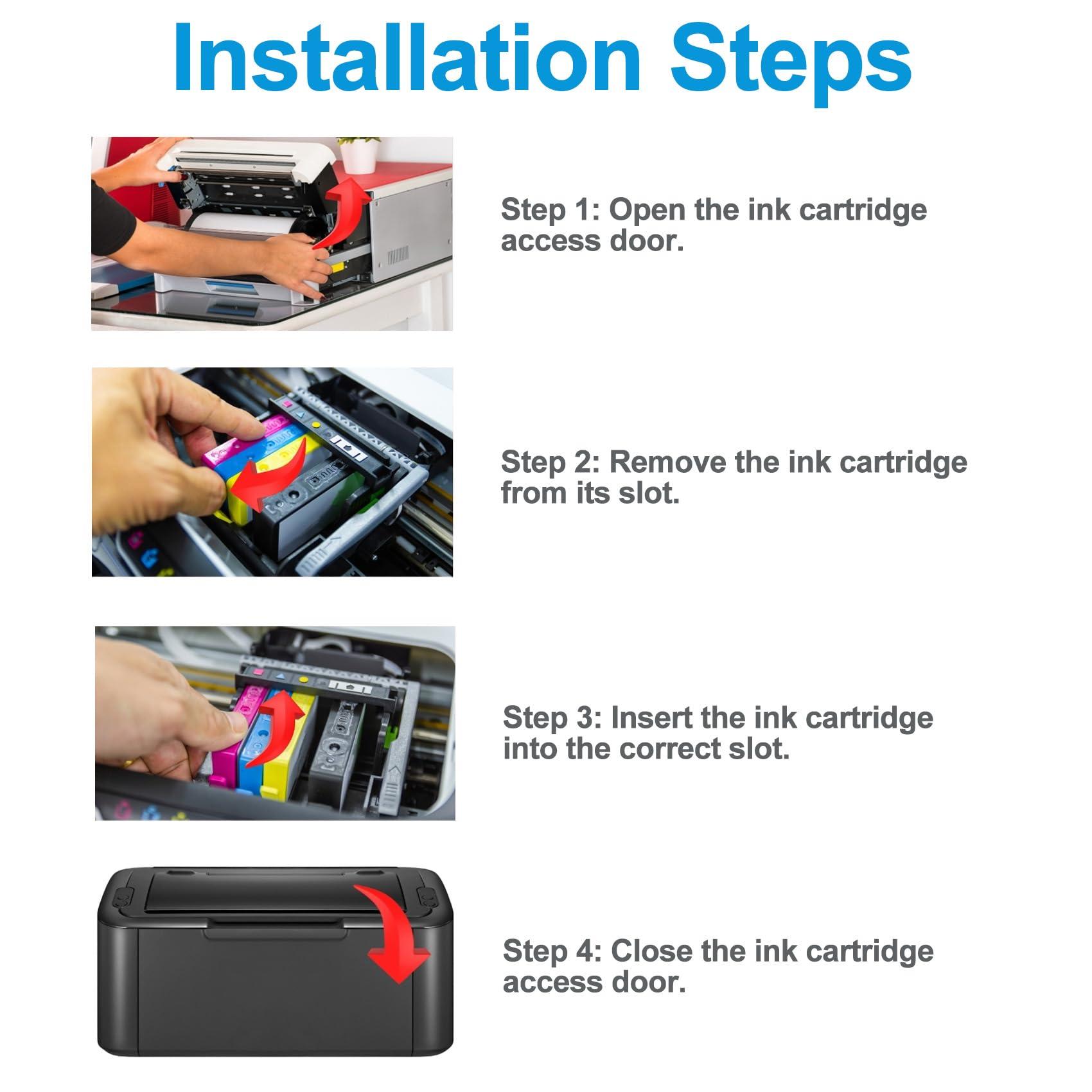 Installation Steps

Step 1: Open the ink cartridge access door.

Step 2: Remove the ink cartridge from its slot.

Step 3: Insert the ink cartridge into the correct slot.

Step 4: Close the ink cartridge access door.