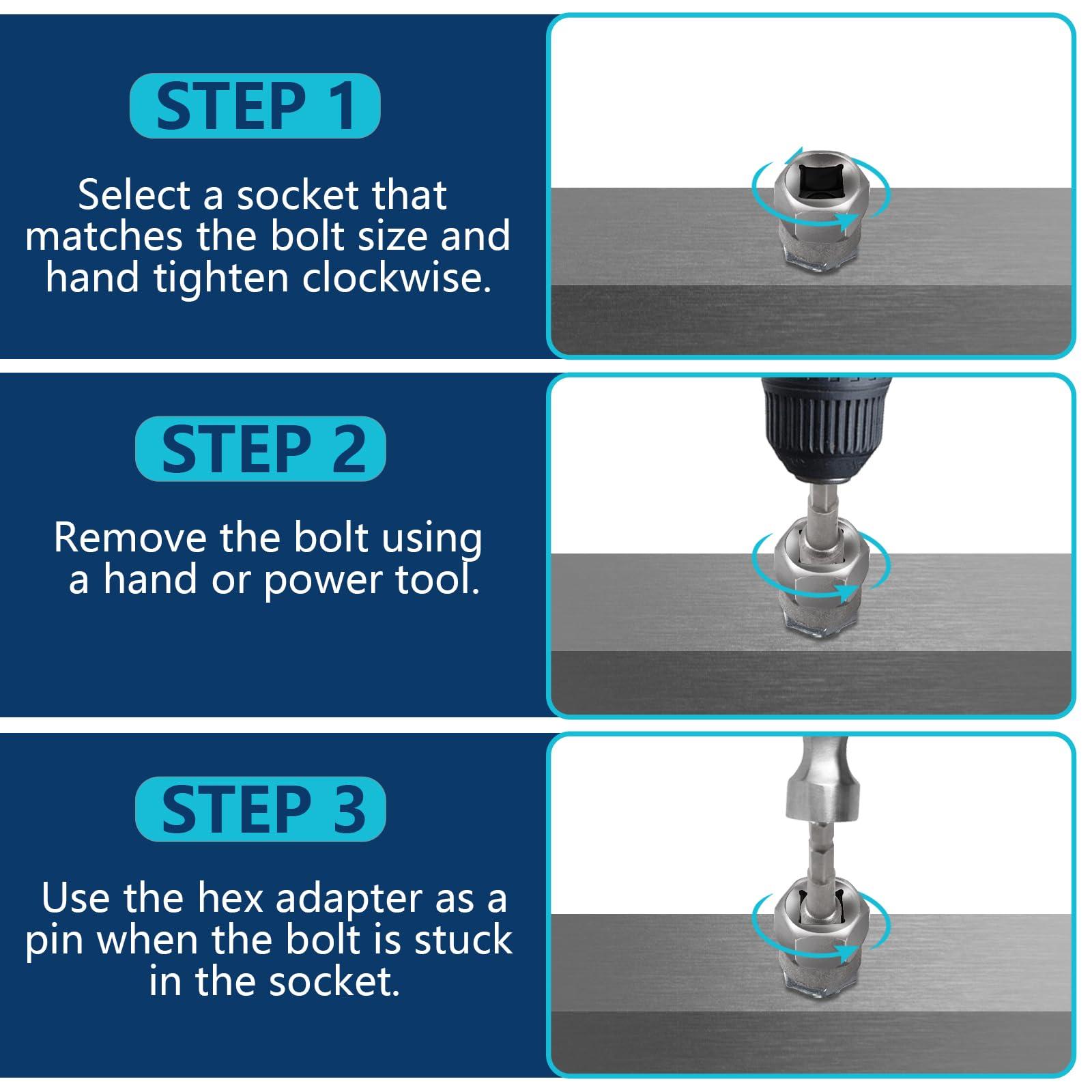 STEP 1

Select a socket that matches the bolt size and hand tighten clockwise.

STEP 2

Remove the bolt using a hand or power tool.

STEP 3

Use the hex adapter as a pin when the bolt is stuck in the socket.