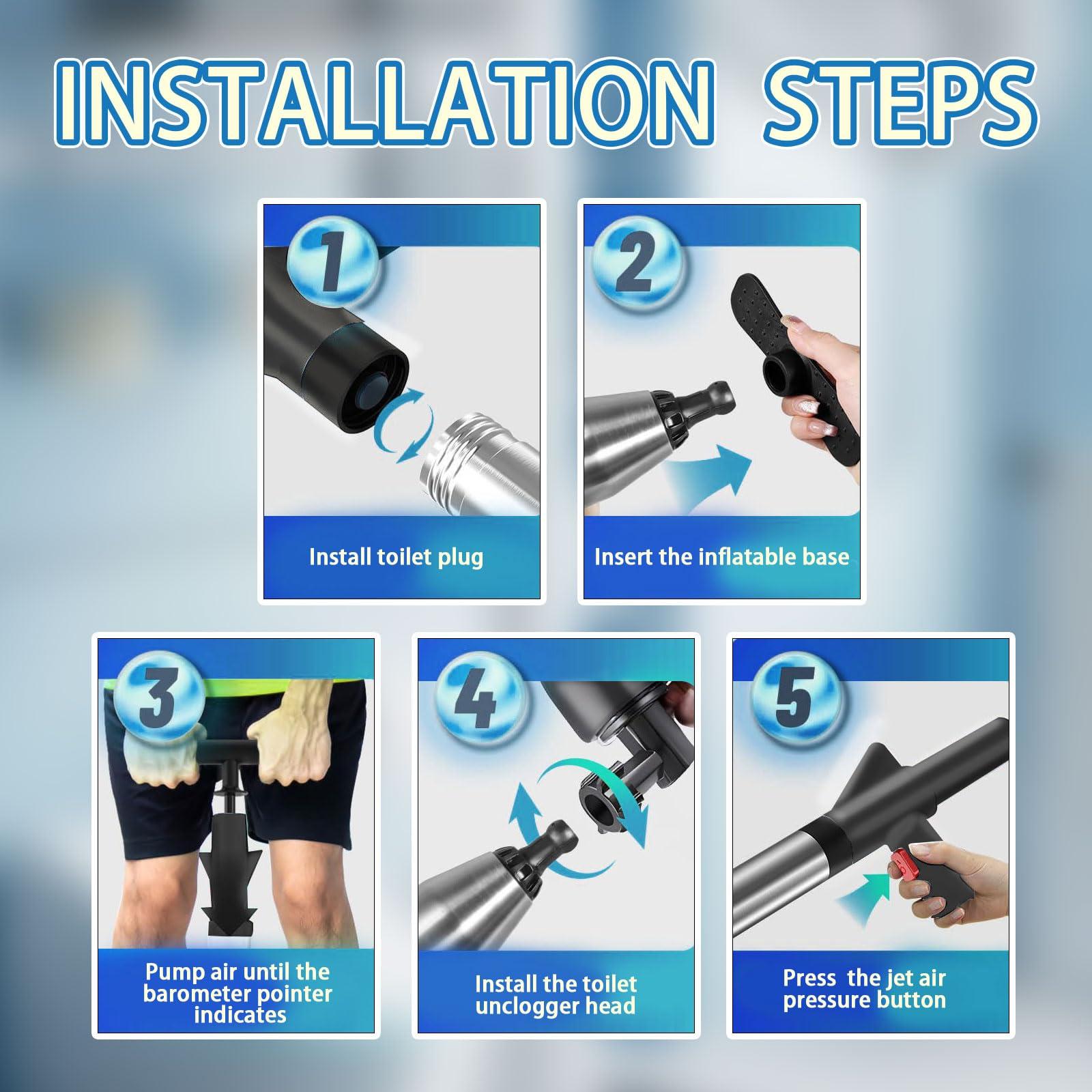 INSTALLATION STEPS

1
Install toilet plug

2
Insert the inflatable base

3
Pump air until the barometer pointer indicates

4
Install the toilet unclogger head

5
Press the jet air pressure button