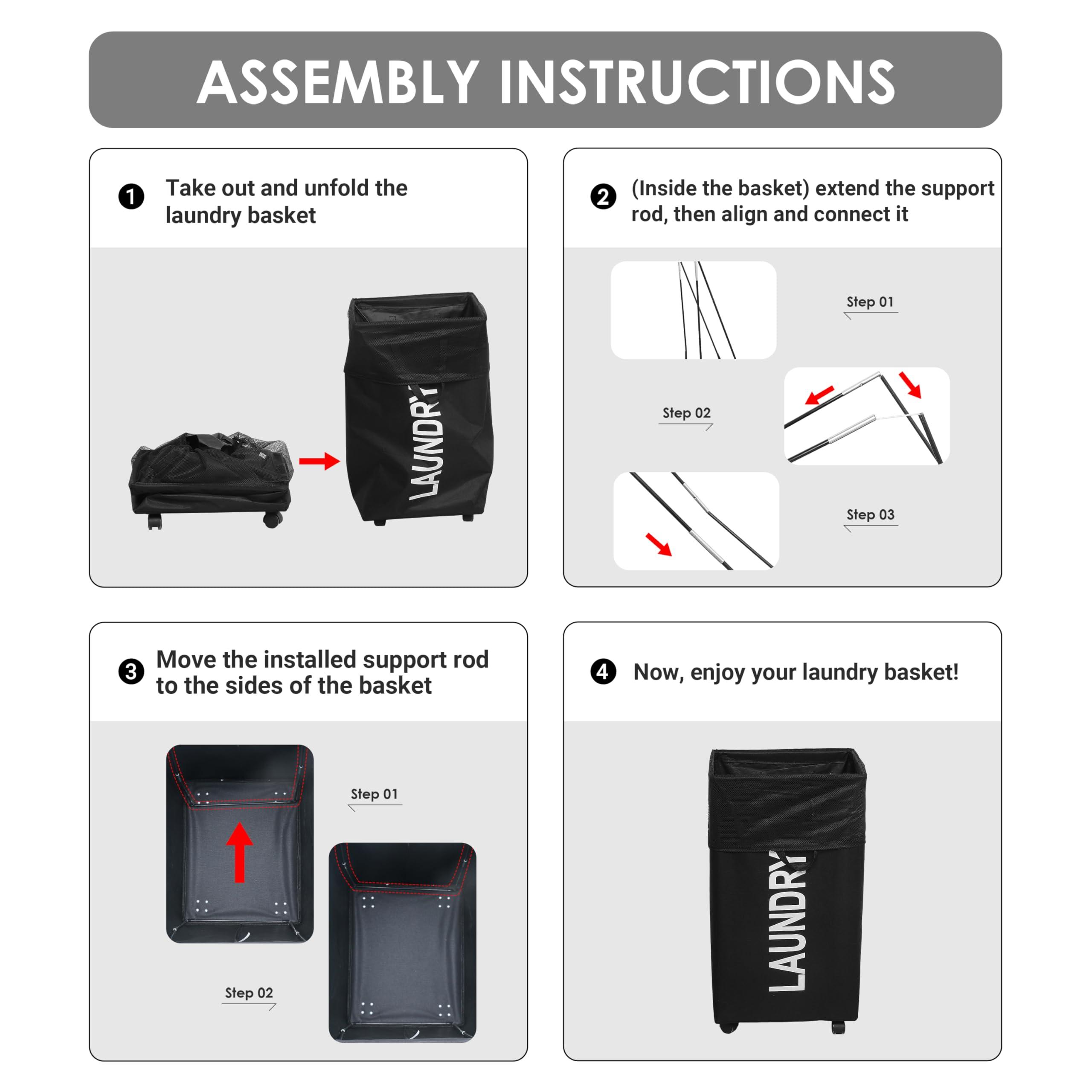 ASSEMBLY INSTRUCTIONS

❶ Take out and unfold the laundry basket

LAUNDRY

❷ (Inside the basket) extend the support rod, then align and connect it

Step 01

Step 02

Step 03

❸ Move the installed support rod to the sides of the basket

Step 01

Step 02

❹ Now, enjoy your laundry basket!

LAUNDRY