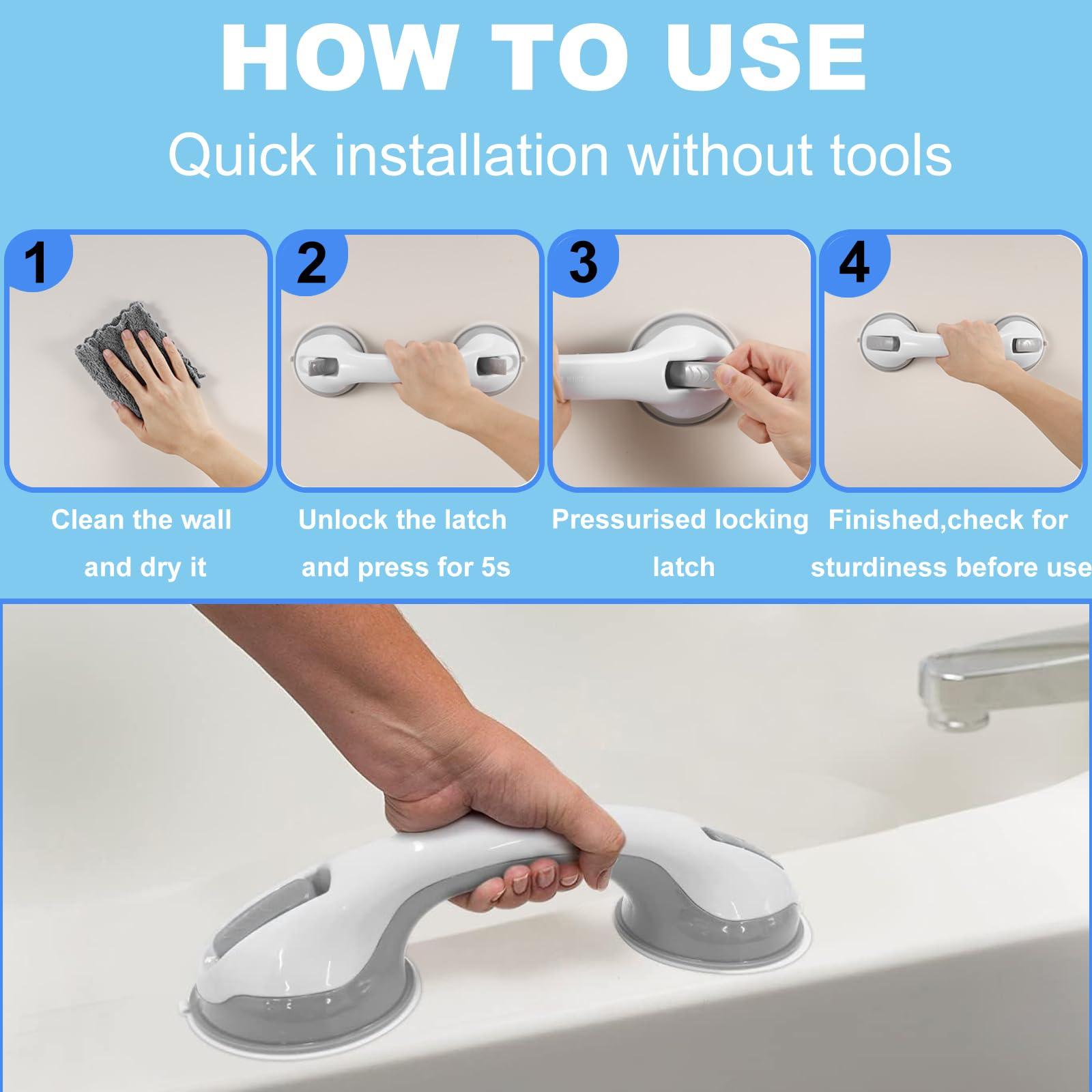 HOW TO USE

Quick installation without tools

1

Clean the wall and dry it

2

Unlock the latch and press for 5s

3

Pressurised locking latch

4

Finished,check for sturdiness before use