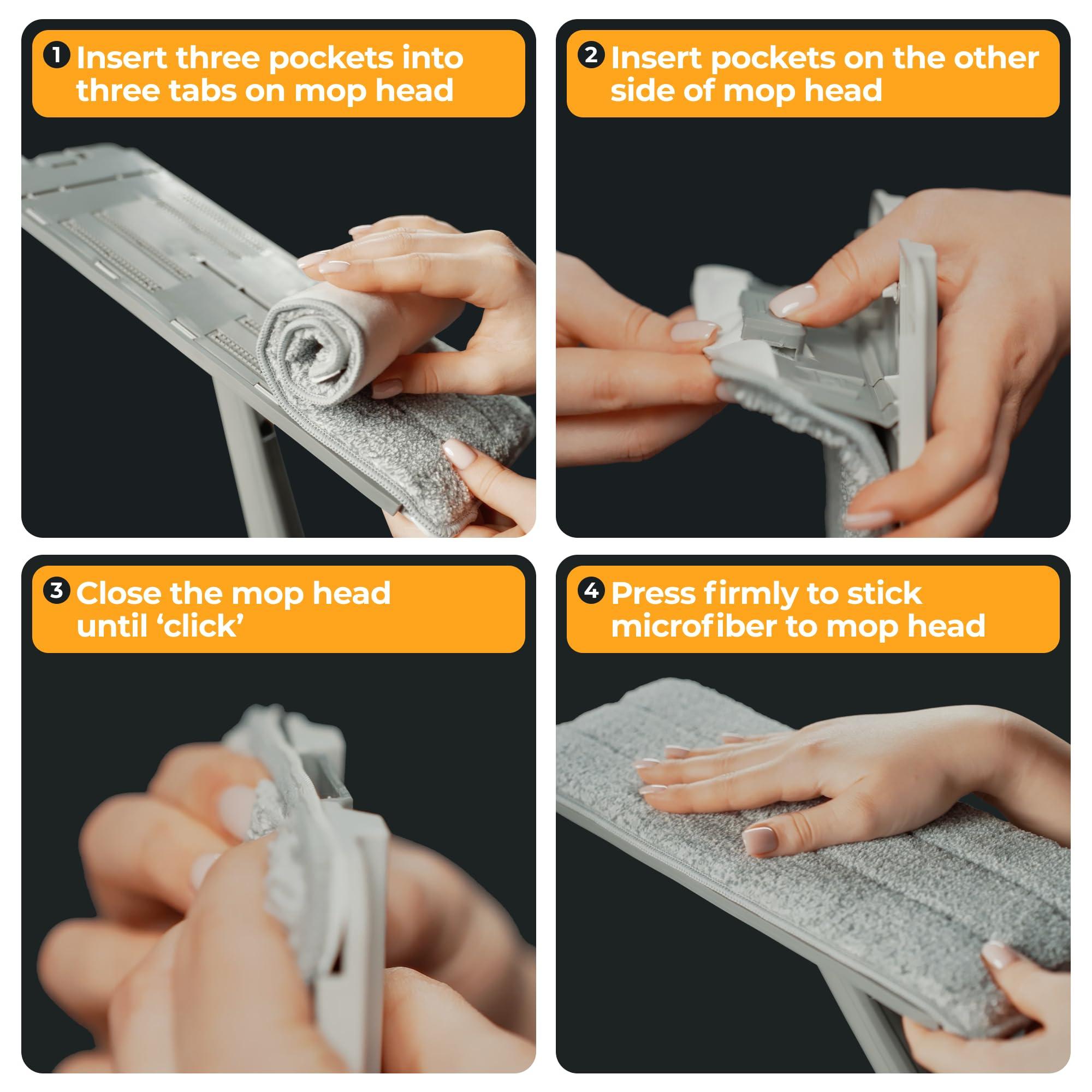 1 Insert three pockets into three tabs on mop head

2 Insert pockets on the other side of mop head

3 Close the mop head until ‘click’

4 Press firmly to stick microfiber to mop head