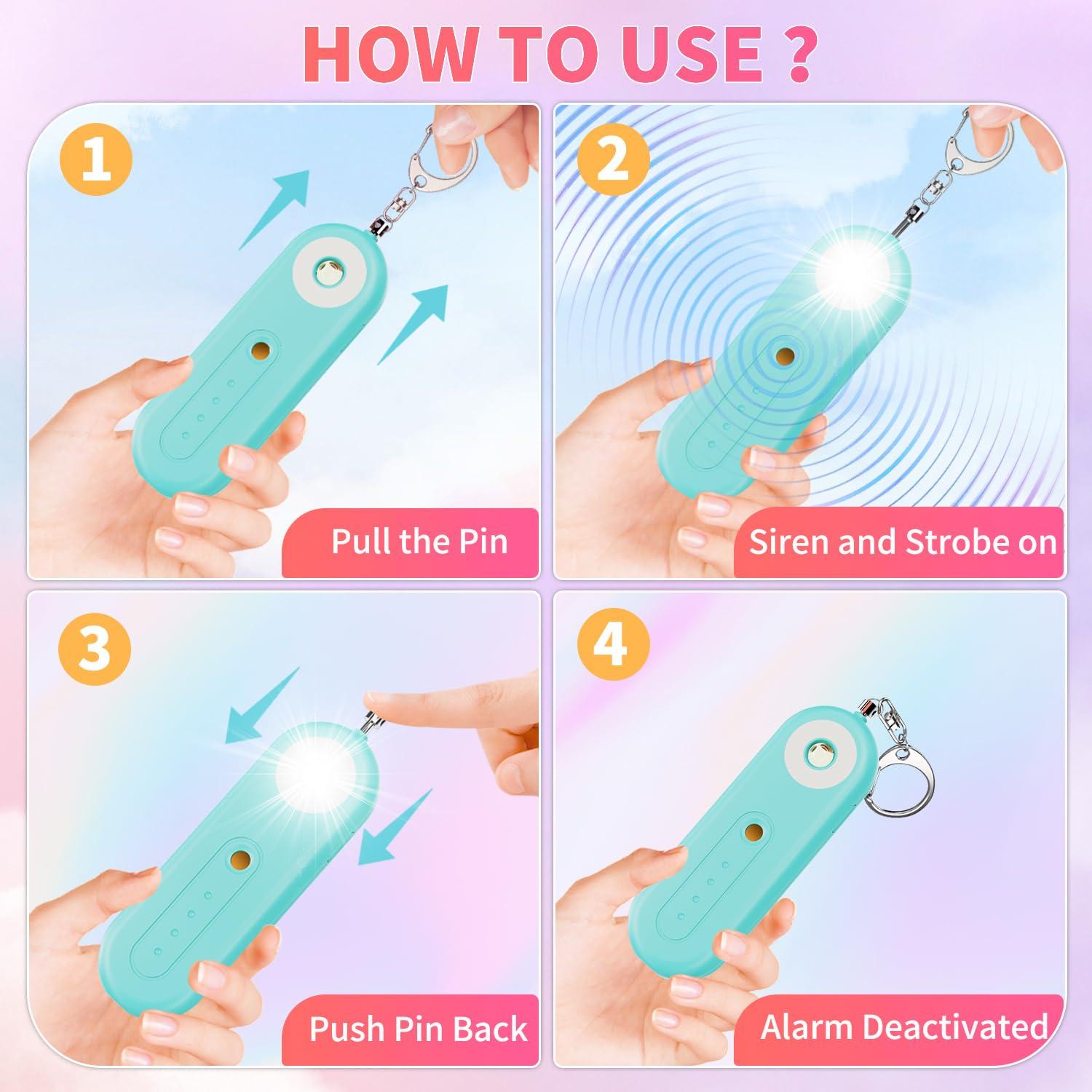 HOW TO USE ?

1

Pull the Pin

2

Siren and Strobe on

3

Push Pin Back

4

Alarm Deactivated