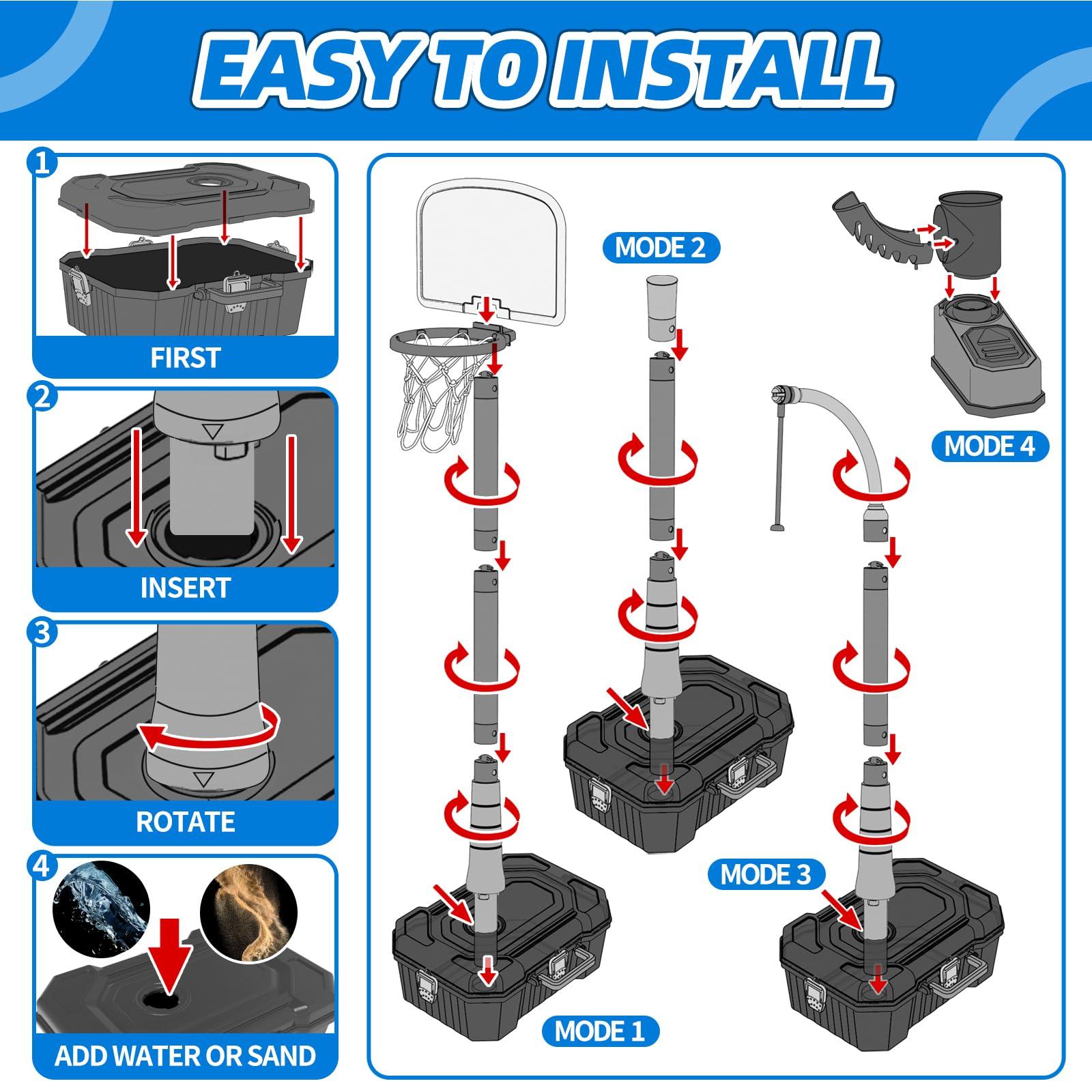 EASY TO INSTALL

1
FIRST

2
INSERT

3
ROTATE

4
ADD WATER OR SAND

MODE 2

MODE 4

MODE 3

MODE 1