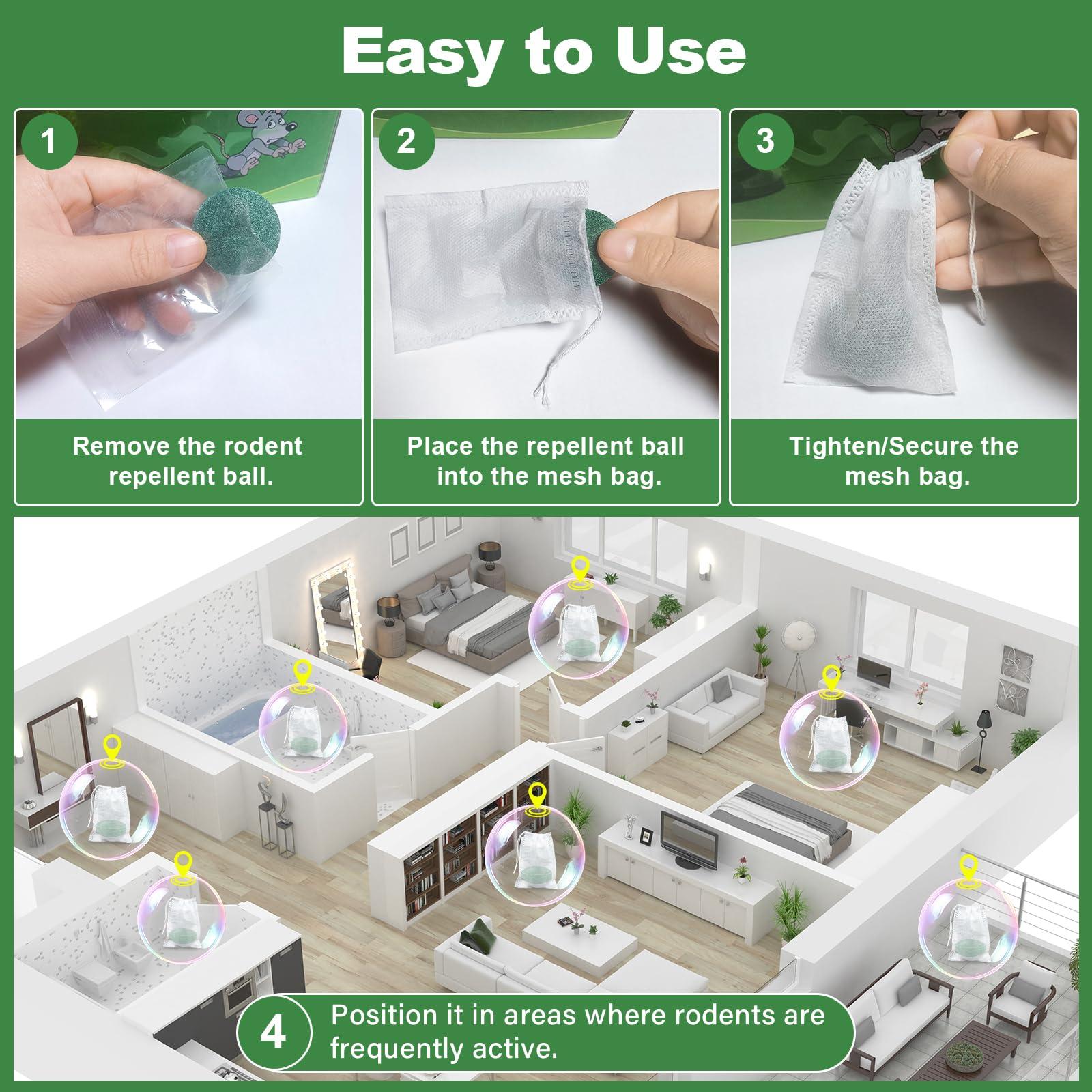 Easy to Use

1

Remove the rodent repellent ball.

2

Place the repellent ball into the mesh bag.

3

Tighten/Secure the mesh bag.

4

Position it in areas where rodents are frequently active.