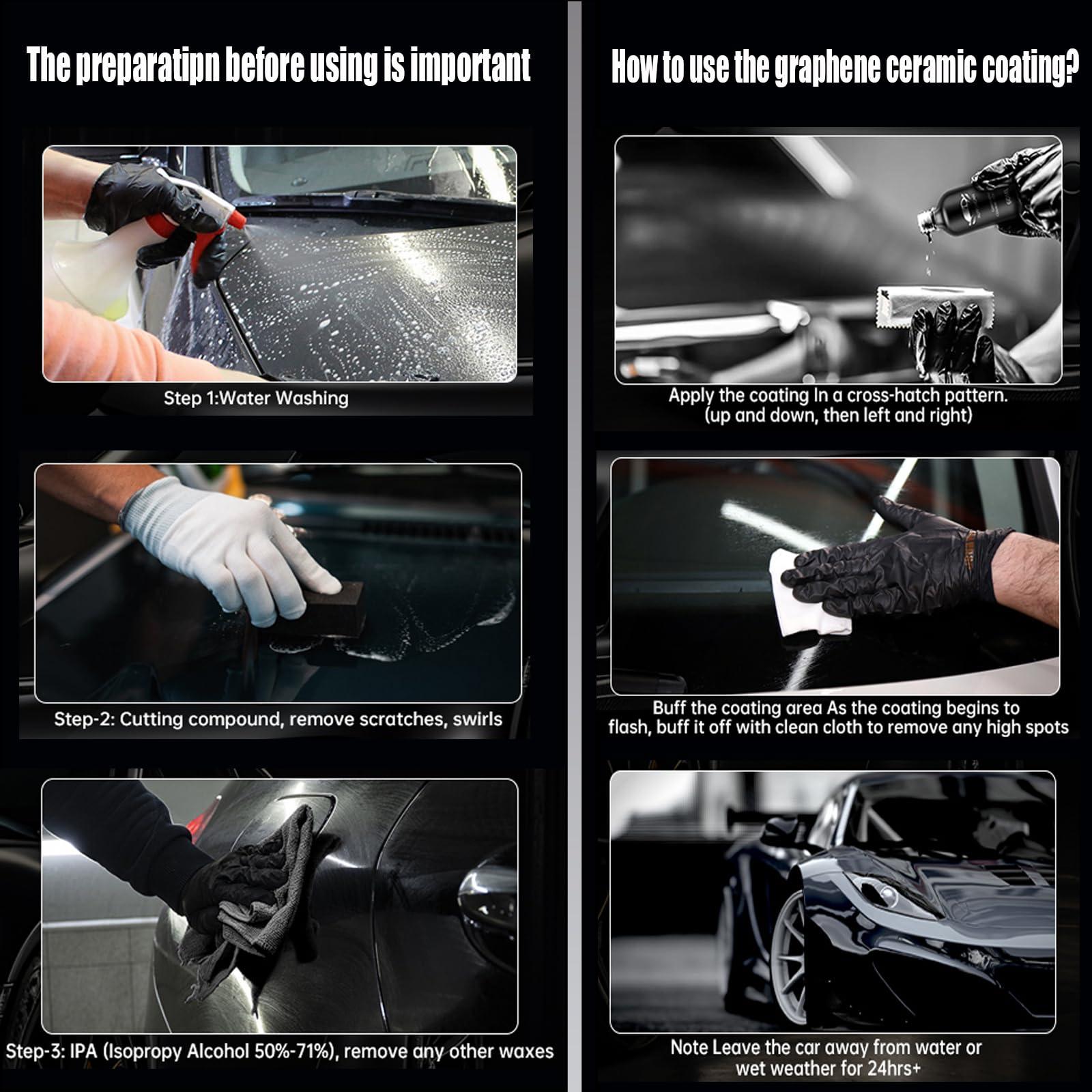 The preparatipn before using is important

Step 1:Water Washing

Step-2: Cutting compound, remove scratches, swirls

Step-3: IPA (Isopropy Alcohol 50%-71%), remove any other waxes

How to use the graphene ceramic coating?

Apply the coating In a cross-hatch pattern. (up and down, then left and right)

Buff the coating area As the coating begins to flash, buff it off with clean cloth to remove any high spots

Note Leave the car away from water or wet weather for 24hrs+