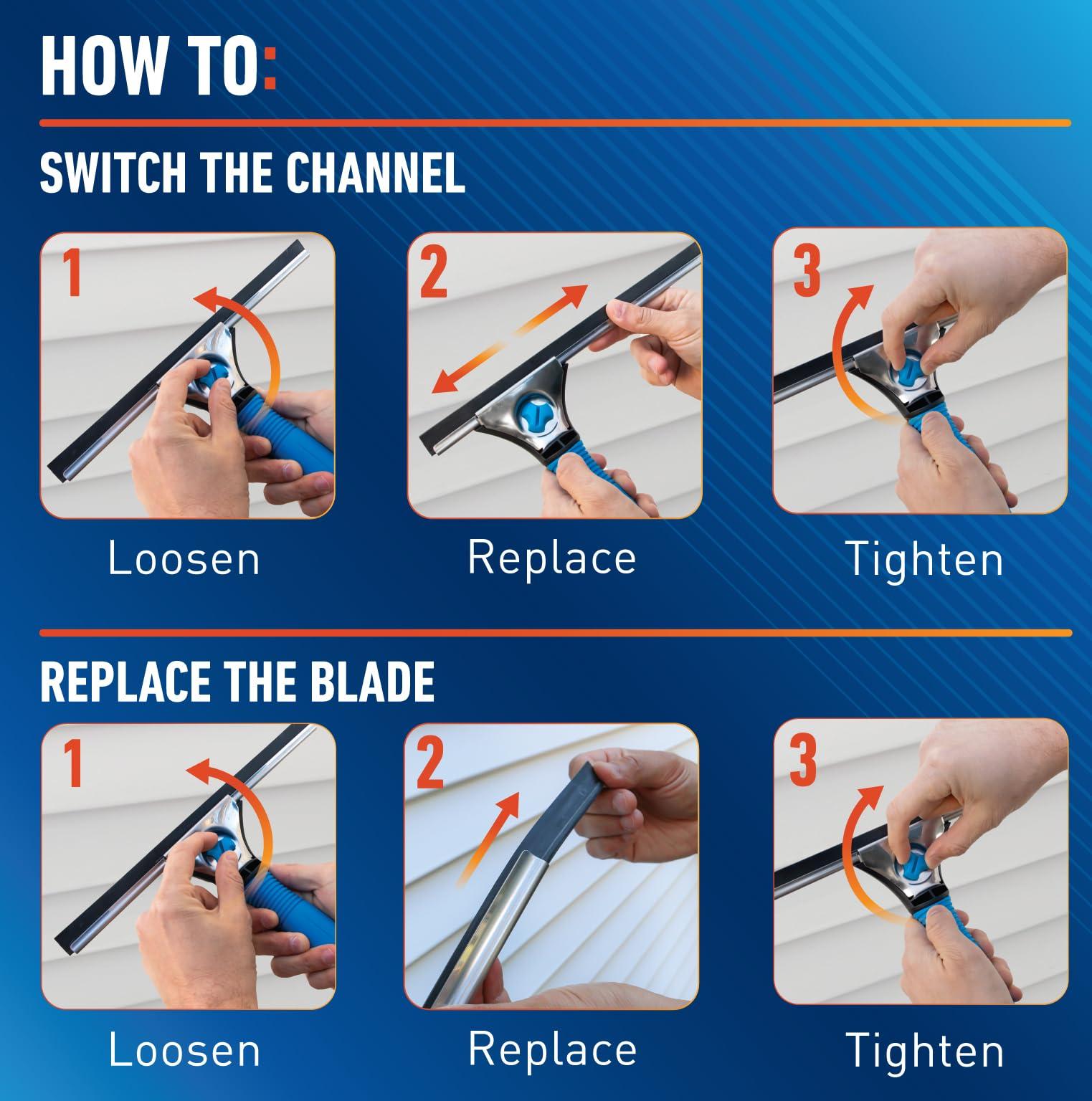 HOW TO:

SWITCH THE CHANNEL

1

Loosen

2

Replace

3

Tighten

REPLACE THE BLADE

1

Loosen

2

Replace

3

Tighten