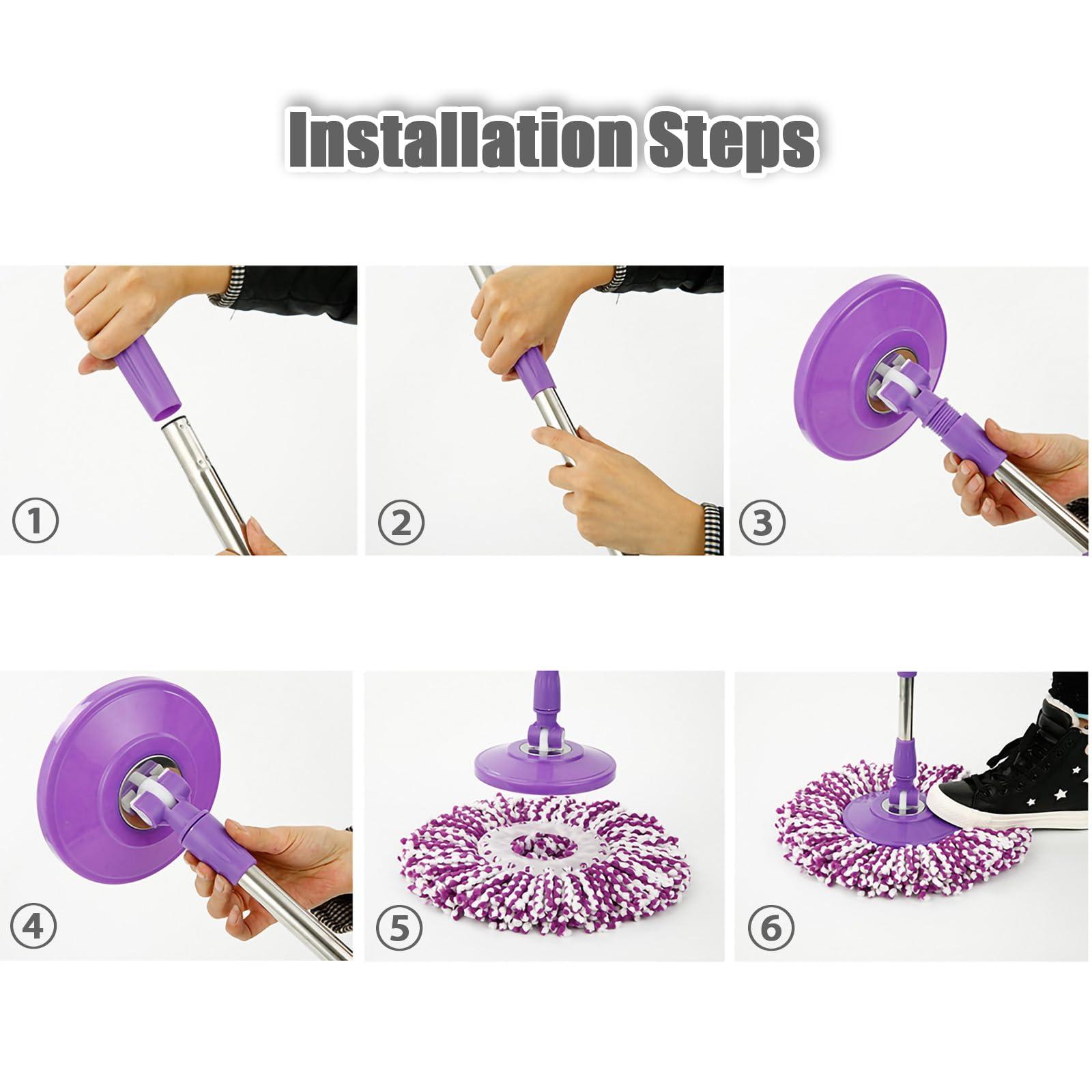 Installation Steps

①

②

③

④

⑤

⑥