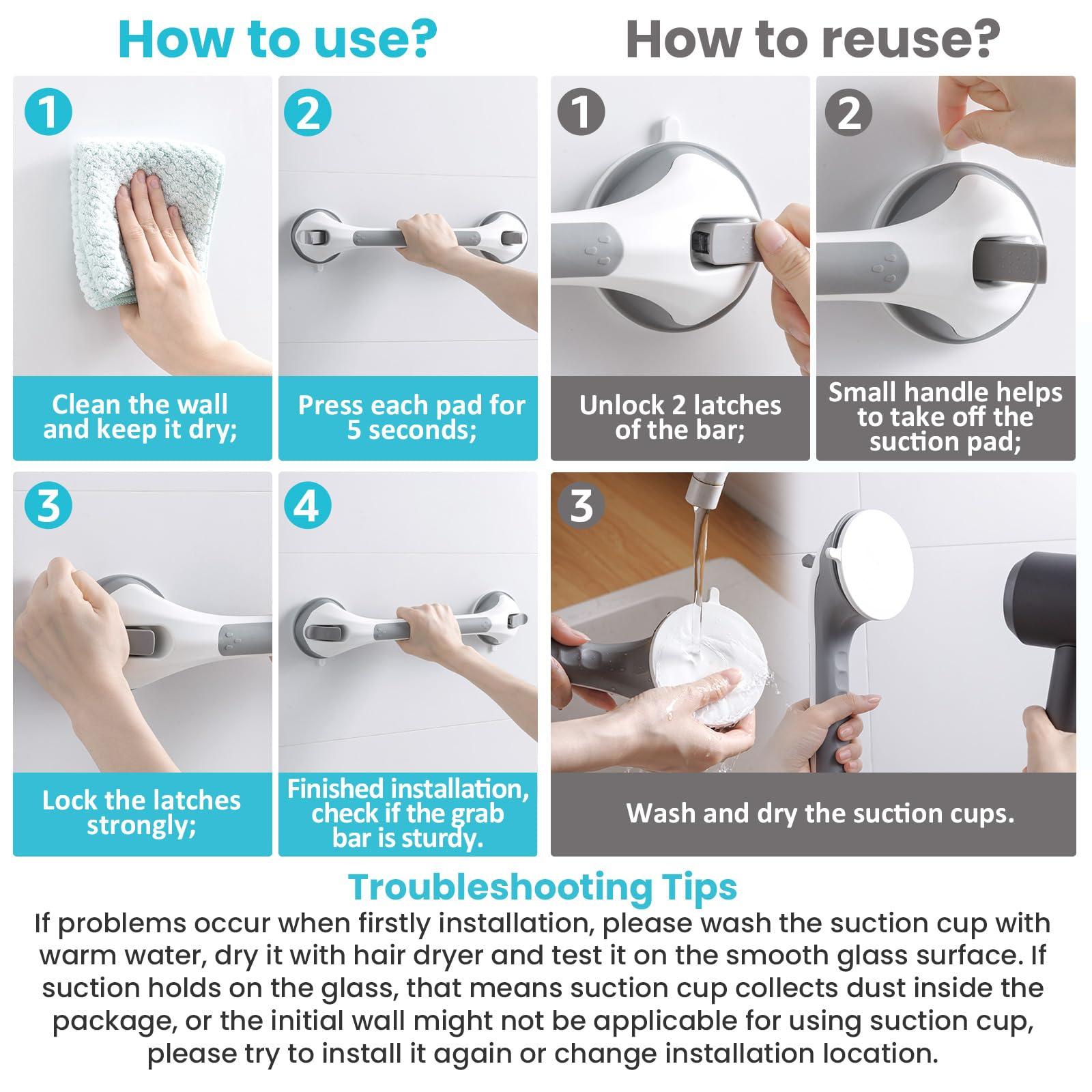 How to use?

1
Clean the wall and keep it dry;

2
Press each pad for 5 seconds;

3
Lock the latches strongly;

4
Finished installation, check if the grab bar is sturdy.

How to reuse?

1
Unlock 2 latches of the bar;

2
Small handle helps to take off the suction pad;

3
Wash and dry the suction cups.

Troubleshooting Tips
If problems occur when firstly installation, please wash the suction cup with warm water, dry it with hair dryer and test it on the smooth glass surface. If suction holds on the glass, that means suction cup collects dust inside the package, or the initial wall might not be applicable for using suction cup, please try to install it again or change installation location.