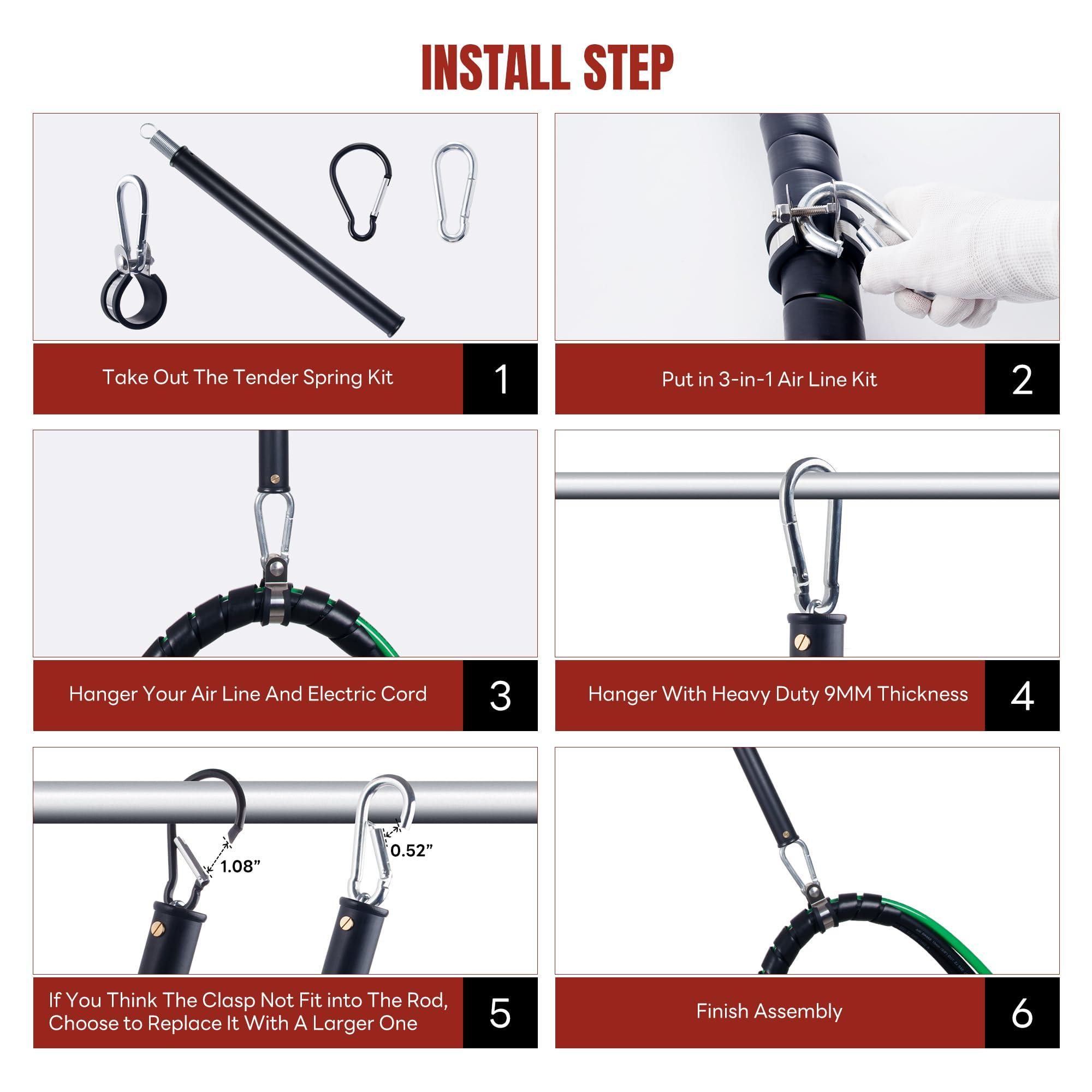 INSTALL STEP

Take Out The Tender Spring Kit 1

Put in 3-in-1 Air Line Kit 2

Hanger Your Air Line And Electric Cord 3

Hanger With Heavy Duty 9MM Thickness 4

1.08”

0.52”

If You Think The Clasp Not Fit into The Rod, Choose to Replace It With A Larger One 5

Finish Assembly 6