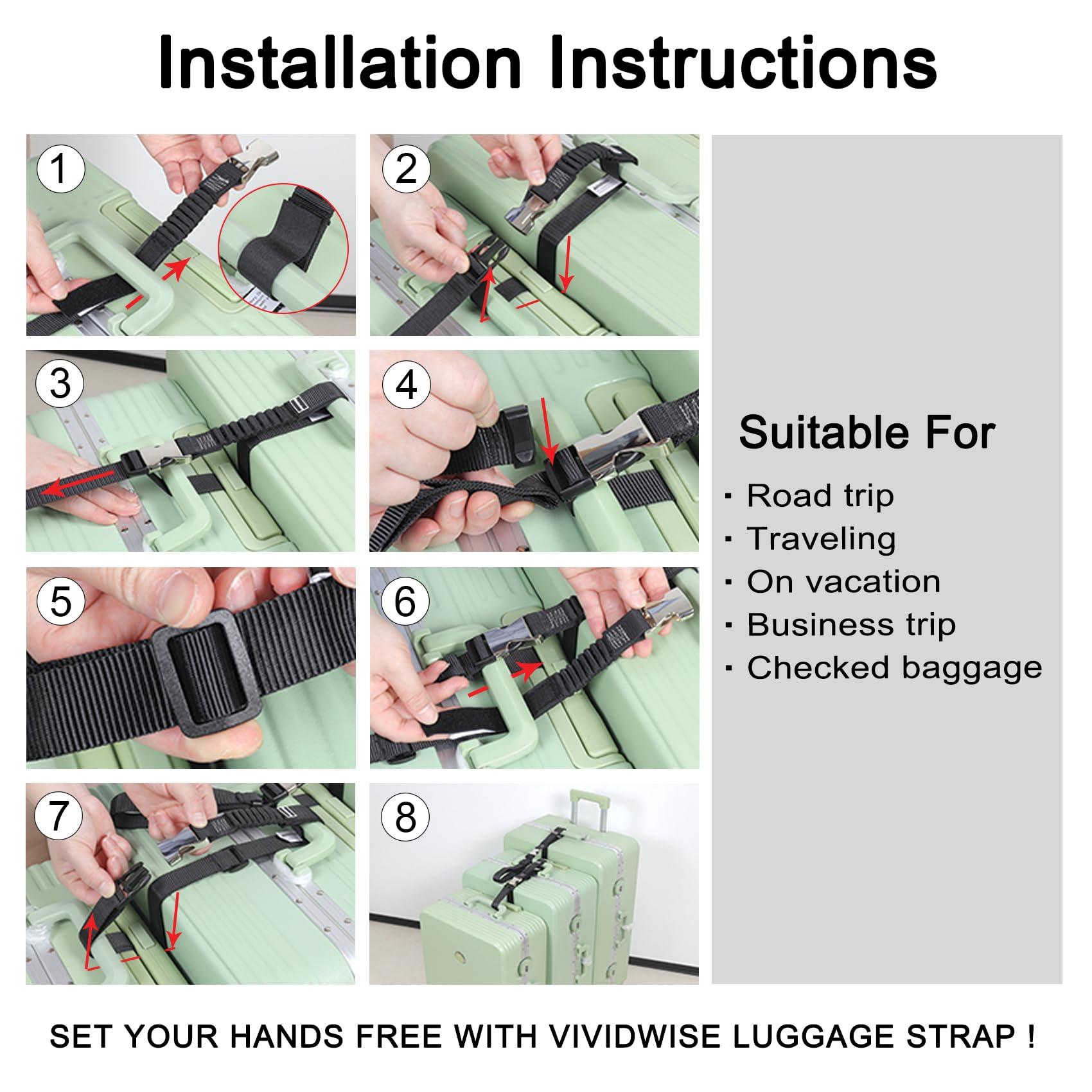 Installation Instructions

1

2

3

4

5

6

7

8

Suitable For

· Road trip
· Traveling
· On vacation
· Business trip
· Checked baggage

SET YOUR HANDS FREE WITH VIVIDWISE LUGGAGE STRAP !