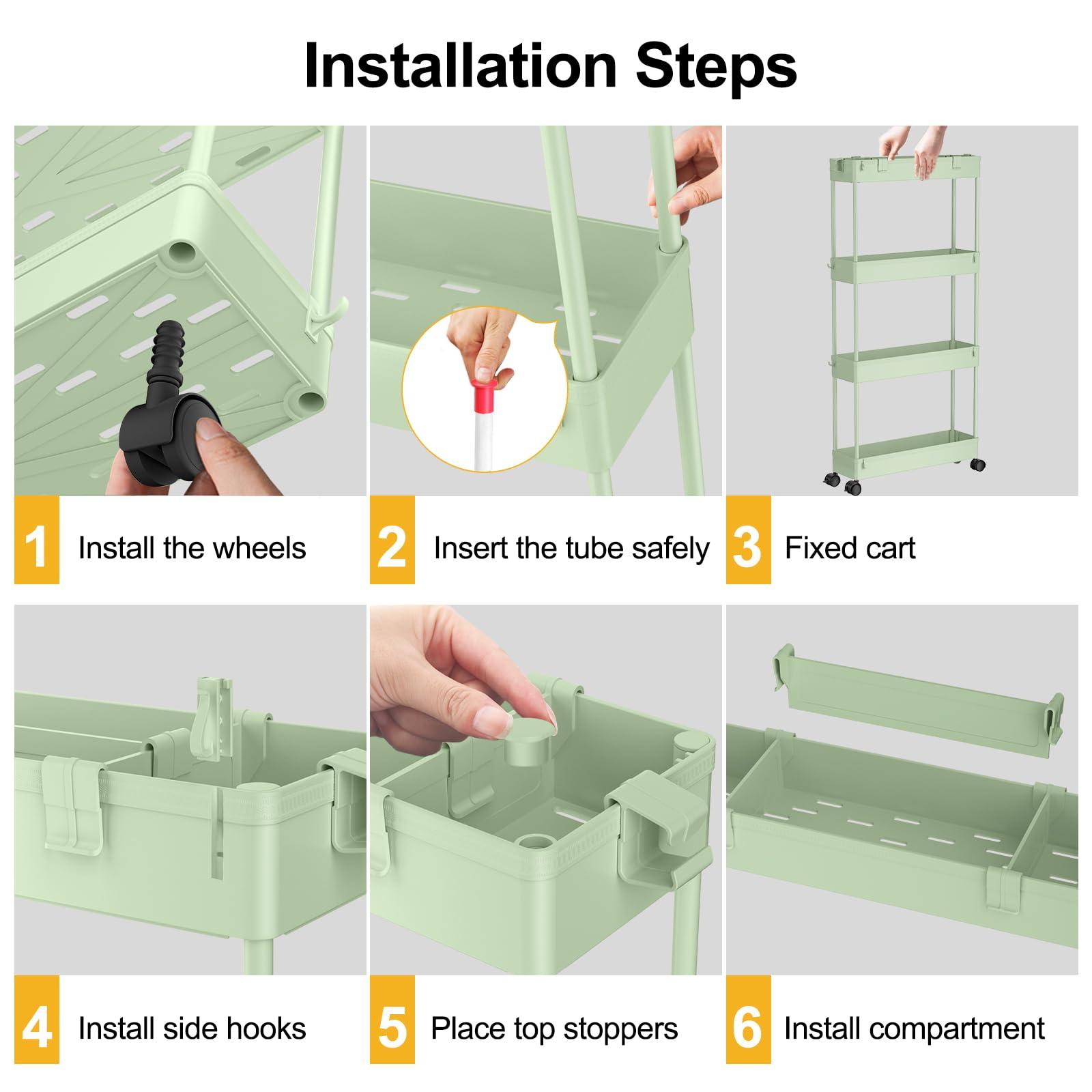 Installation Steps

1 Install the wheels

2 Insert the tube safely

3 Fixed cart

4 Install side hooks

5 Place top stoppers

6 Install compartment