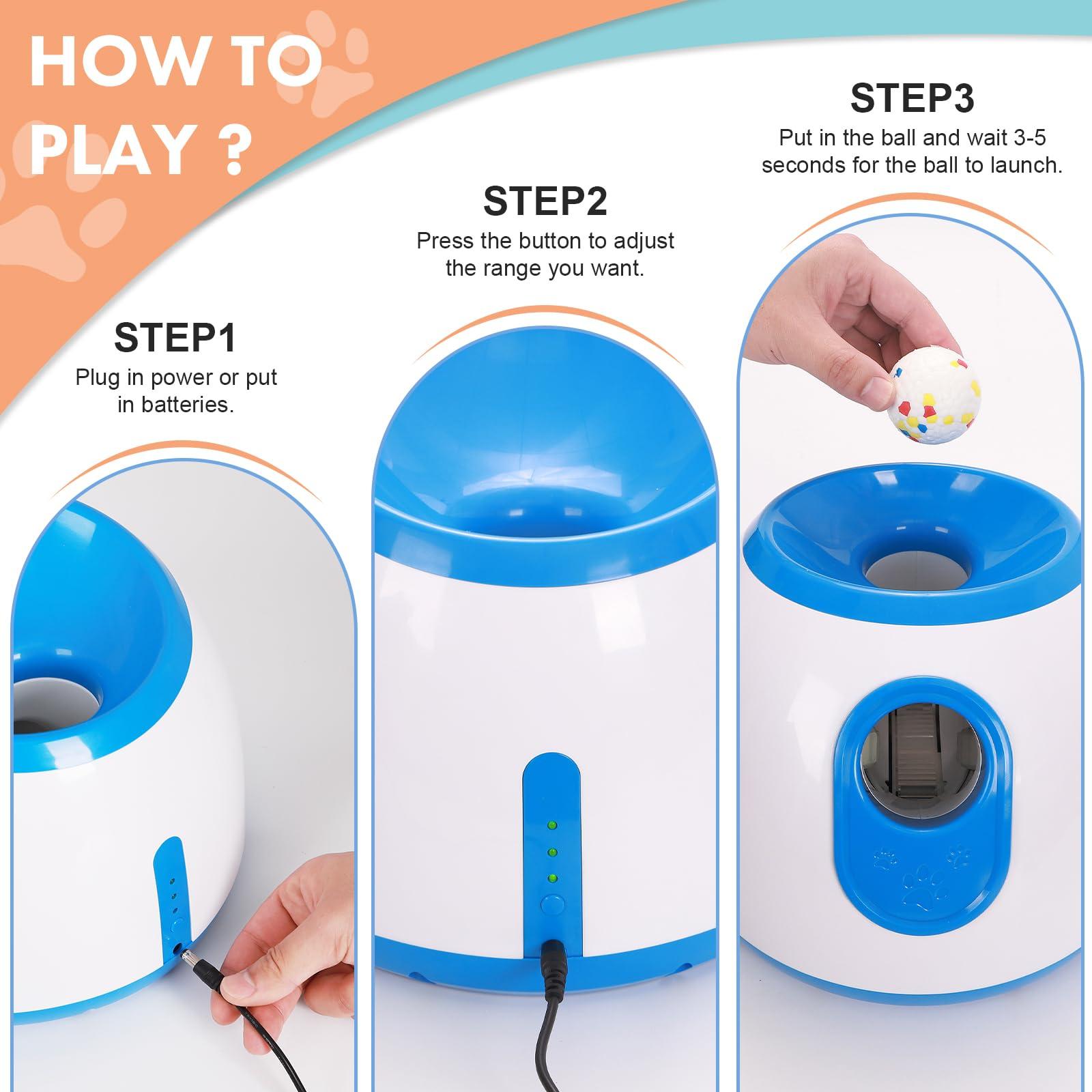 HOW TO PLAY ?

STEP1
Plug in power or put in batteries.

STEP2
Press the button to adjust the range you want.

STEP3
Put in the ball and wait 3-5 seconds for the ball to launch.