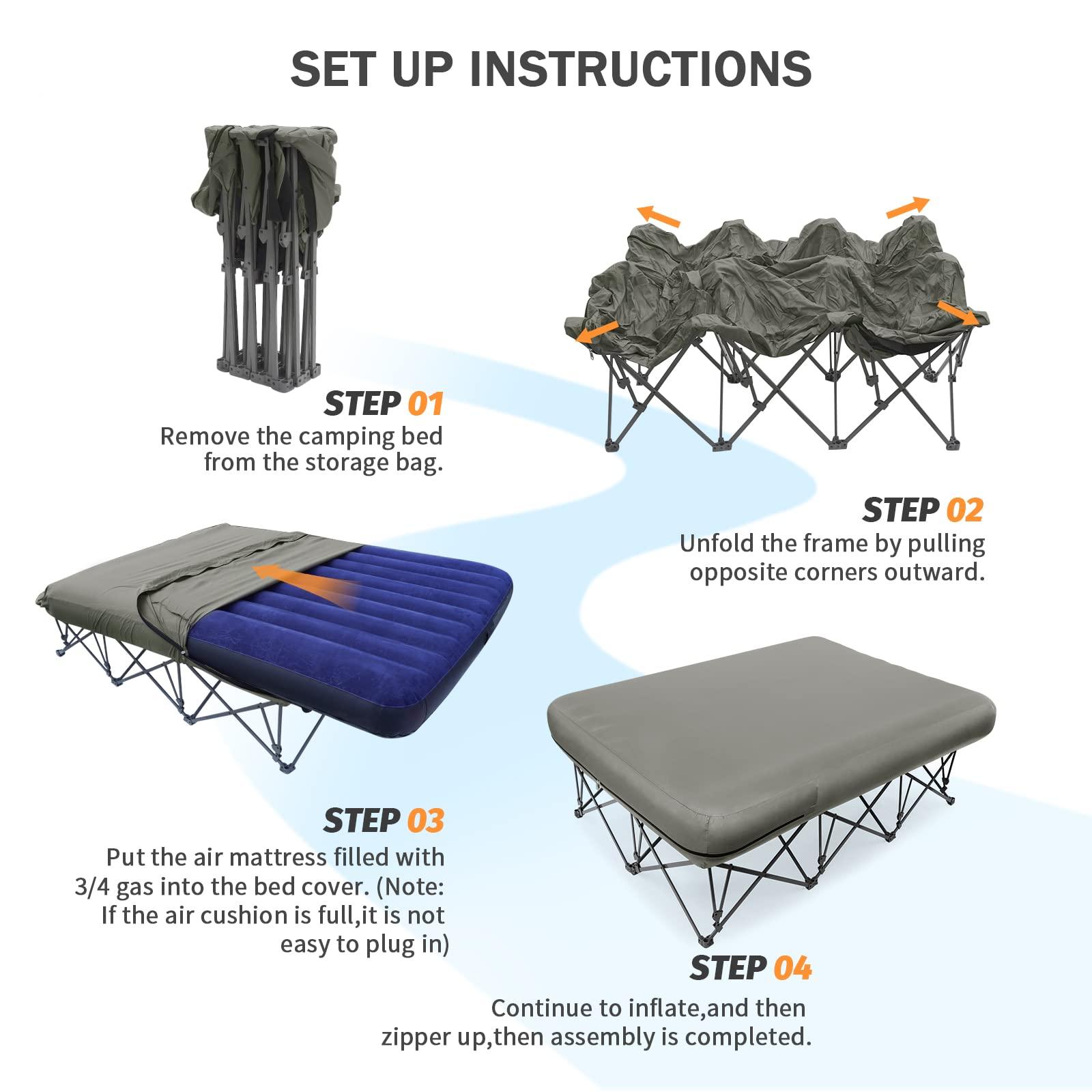 SET UP INSTRUCTIONS

STEP 01
Remove the camping bed from the storage bag.

STEP 02
Unfold the frame by pulling opposite corners outward.

STEP 03
Put the air mattress filled with 3/4 gas into the bed cover. (Note: If the air cushion is full,it is not easy to plug in)

STEP 04
Continue to inflate,and then zipper up,then assembly is completed.