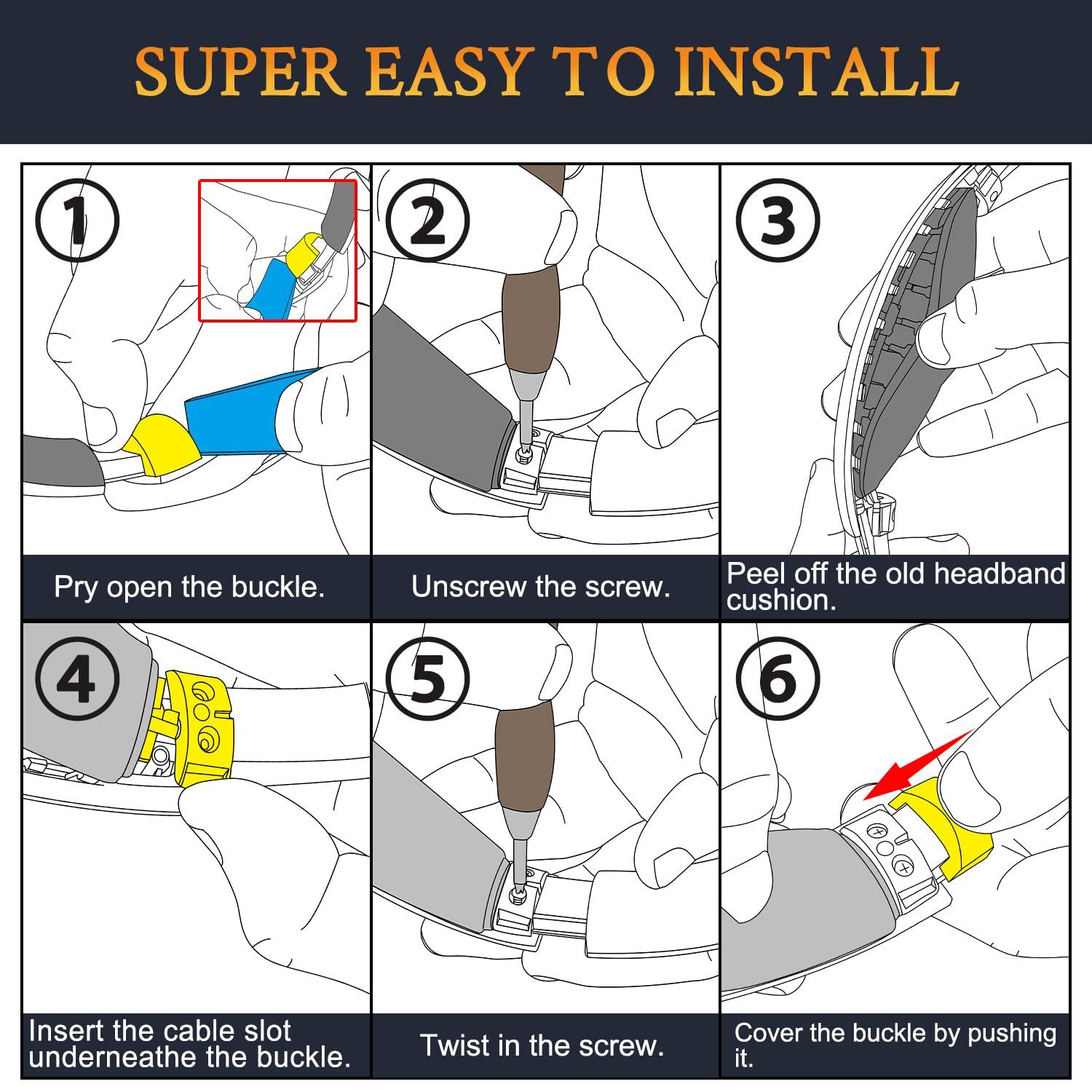 SUPER EASY TO INSTALL

①

Pry open the buckle.

②

Unscrew the screw.

③

Peel off the old headband cushion.

④

Insert the cable slot underneathe the buckle.

⑤

Twist in the screw.

⑥

Cover the buckle by pushing it.