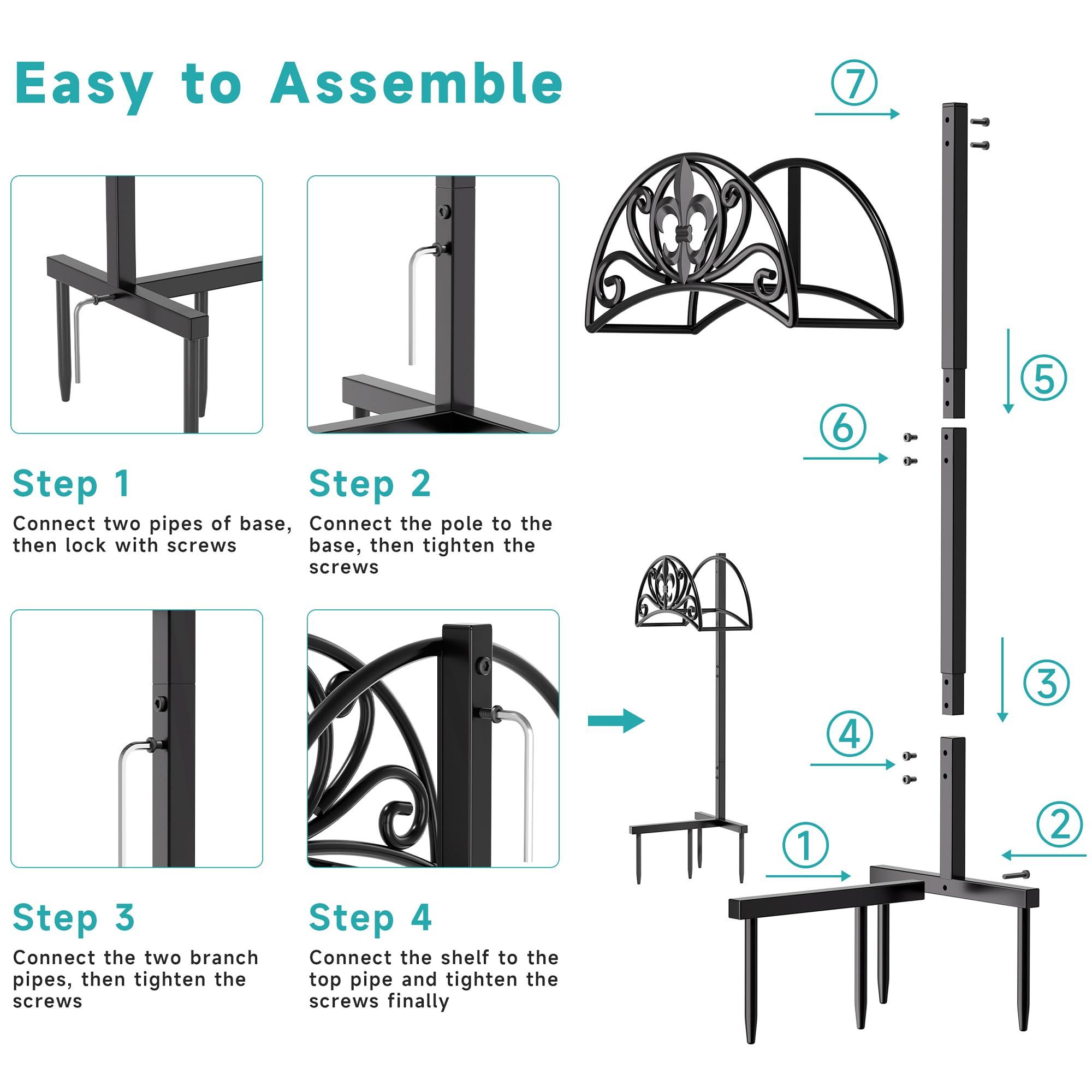 Easy to Assemble

Step 1

Connect two pipes of base, then lock with screws

Step 2

Connect the pole to the base, then tighten the screws

Step 3

Connect the two branch pipes, then tighten the screws

Step 4

Connect the shelf to the top pipe and tighten the screws finally

⑦

⑤

⑥

③

④

②

①