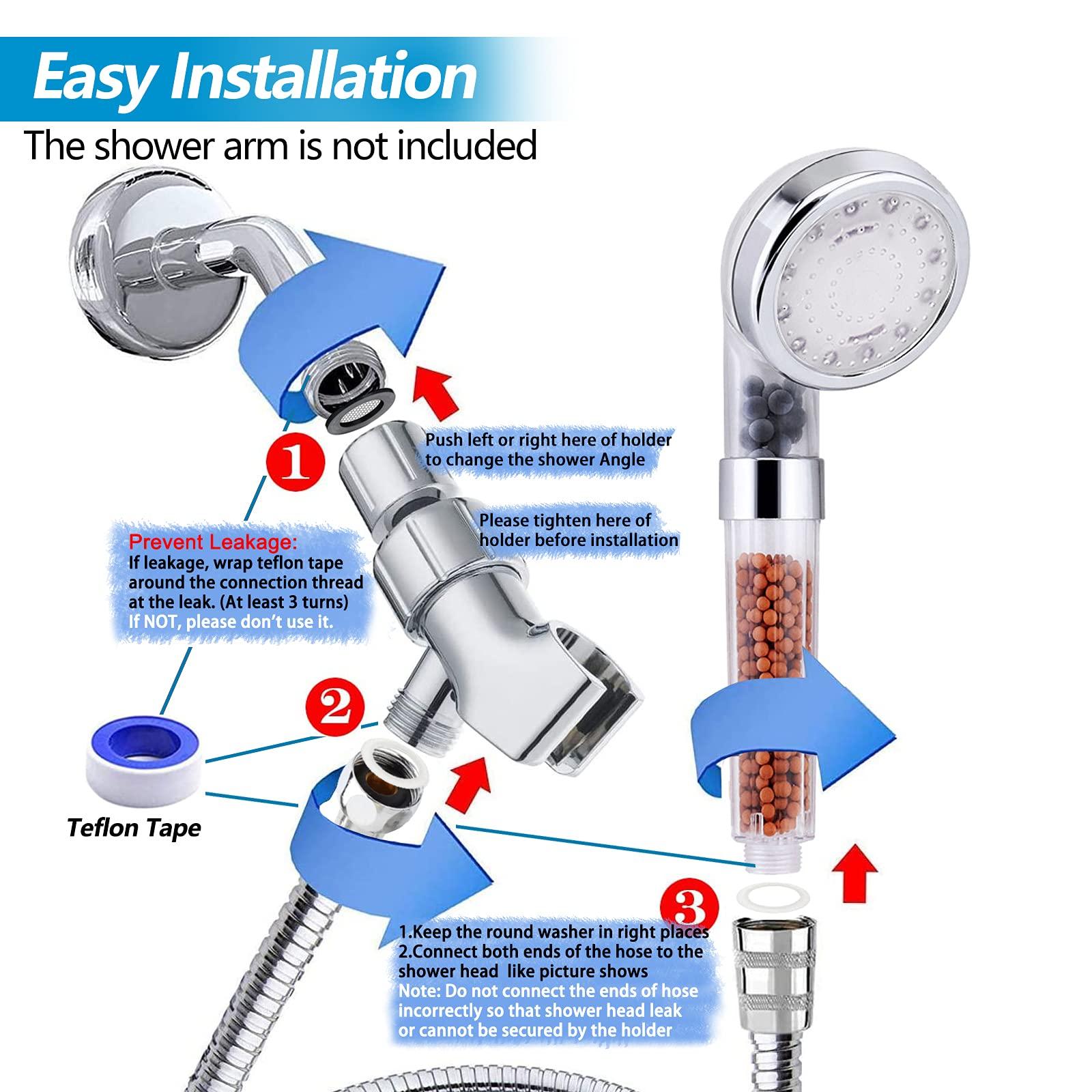 Easy Installation

The shower arm is not included

1

Push left or right here of holder to change the shower Angle

Please tighten here of holder before installation

Prevent Leakage:
If leakage, wrap teflon tape around the connection thread at the leak. (At least 3 turns)
If NOT, please don't use it.

2

Teflon Tape

3

1.Keep the round washer in right places
2.Connect both ends of the hose to the shower head like picture shows
Note: Do not connect the ends of hose incorrectly so that shower head leak or cannot be secured by the holder