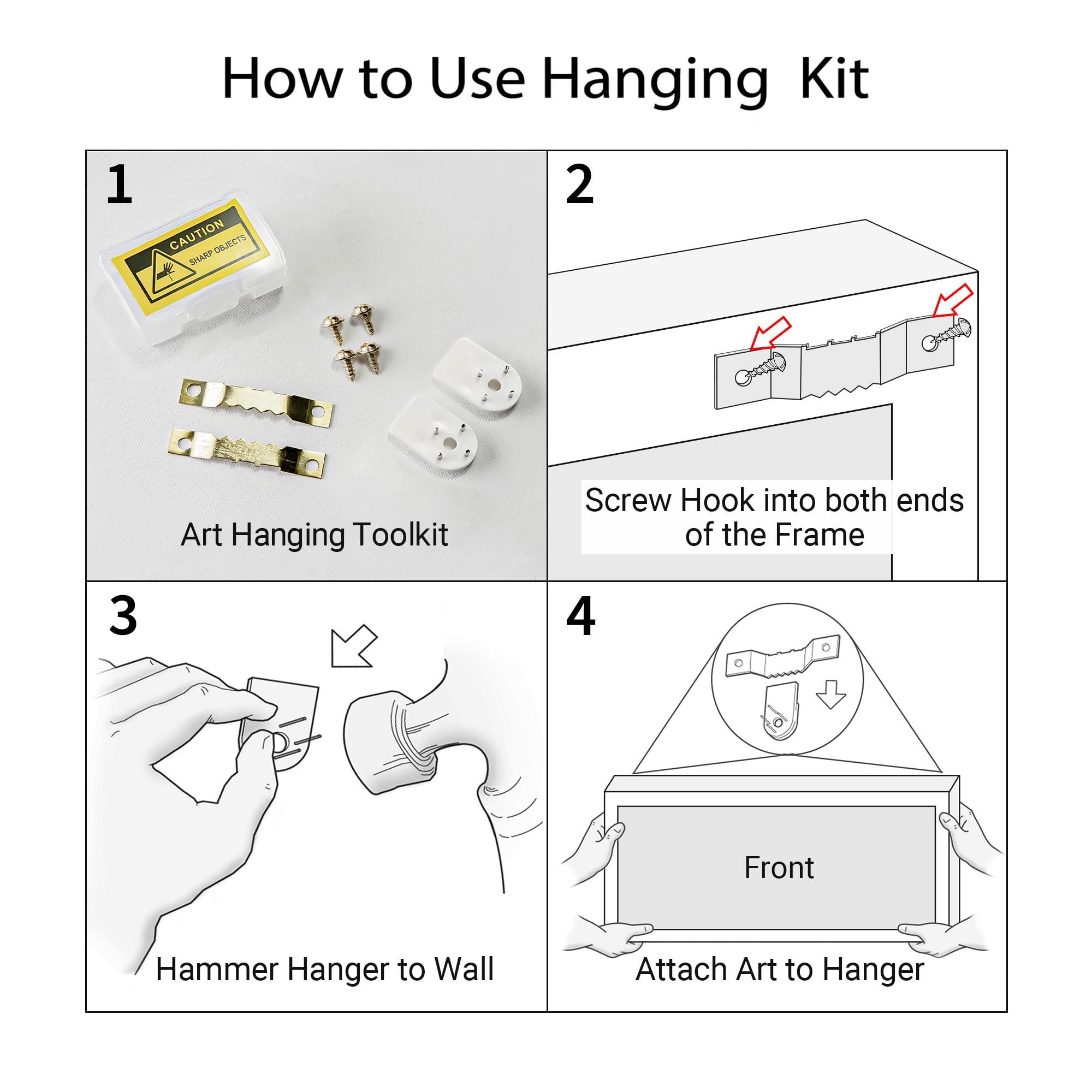 How to Use Hanging Kit

1

CAUTION
SHARP OBJECTS

Art Hanging Toolkit

2

Screw Hook into both ends of the Frame

3

Hammer Hanger to Wall

4

Front

Attach Art to Hanger