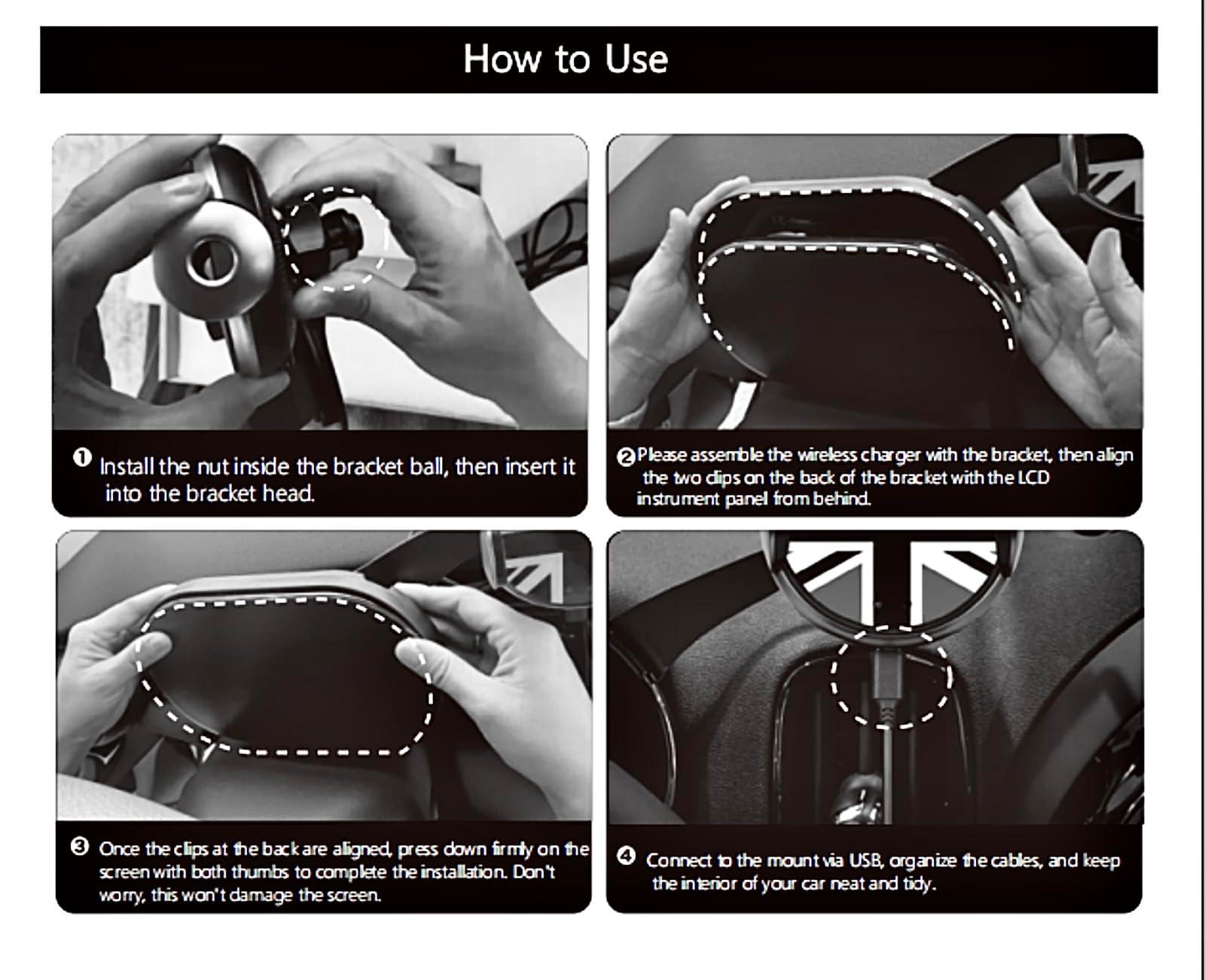 How to Use

❶ Install the nut inside the bracket ball, then insert it into the bracket head.

❷ Please assemble the wireless charger with the bracket, then align the two clips on the back of the bracket with the LCD instrument panel from behind.

❸ Once the clips at the back are aligned, press down firmly on the screen with both thumbs to complete the installation. Don't worry, this won't damage the screen.

❹ Connect to the mount via USB, organize the cables, and keep the interior of your car neat and tidy.