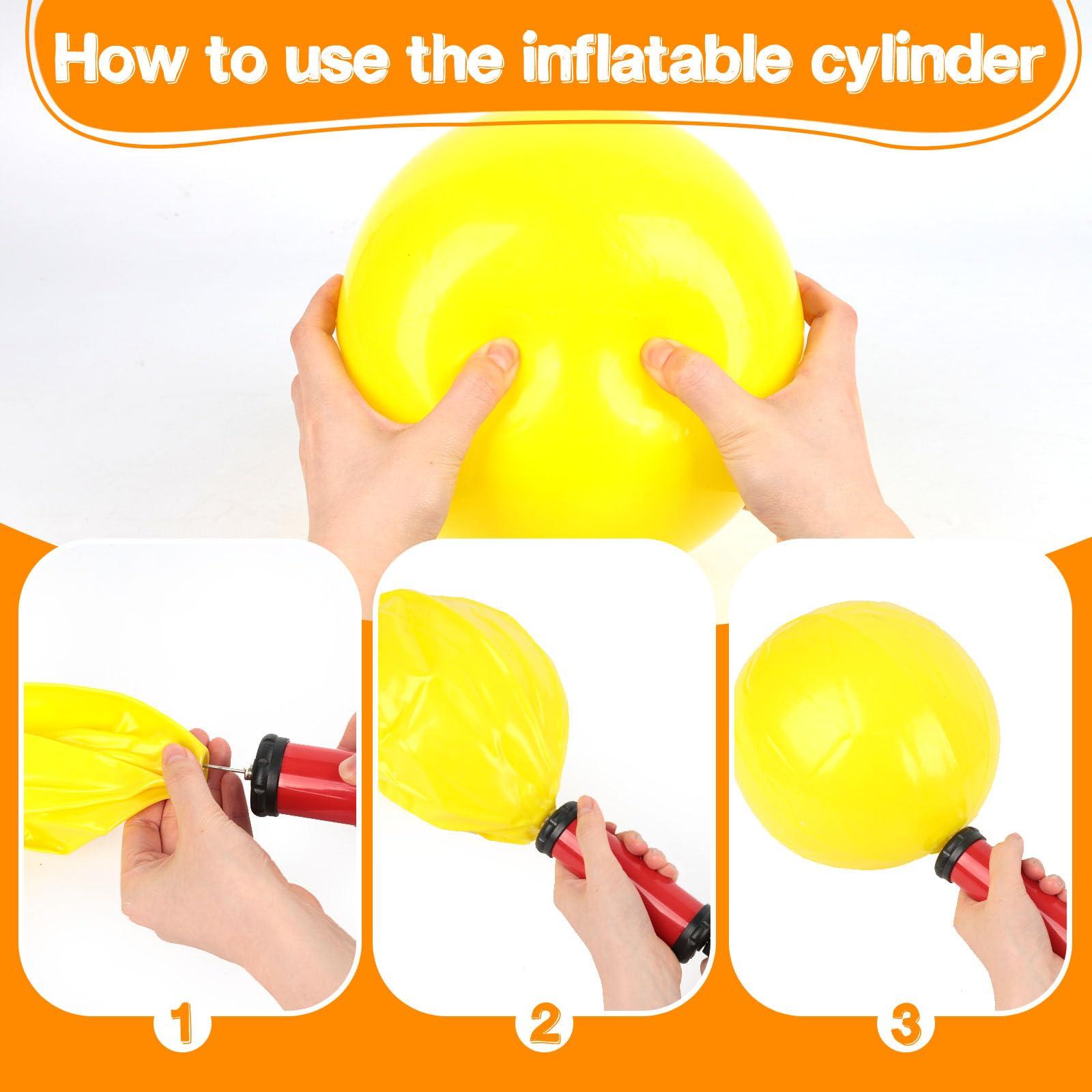 How to use the inflatable cylinder

1

2

3