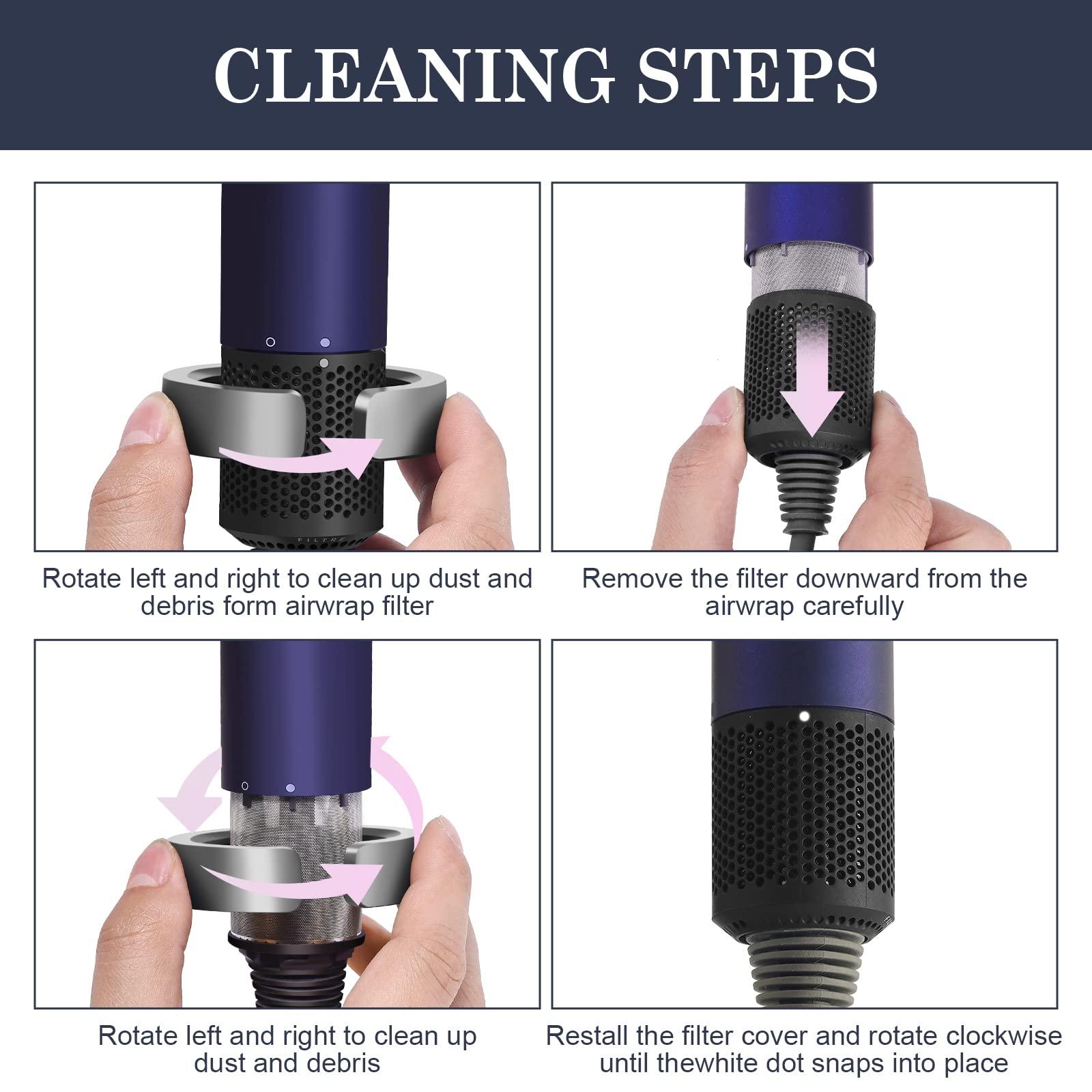 CLEANING STEPS

FILTRE

Rotate left and right to clean up dust and debris form airwrap filter

Remove the filter downward from the airwrap carefully

Rotate left and right to clean up dust and debris

Restall the filter cover and rotate clockwise until thewhite dot snaps into place