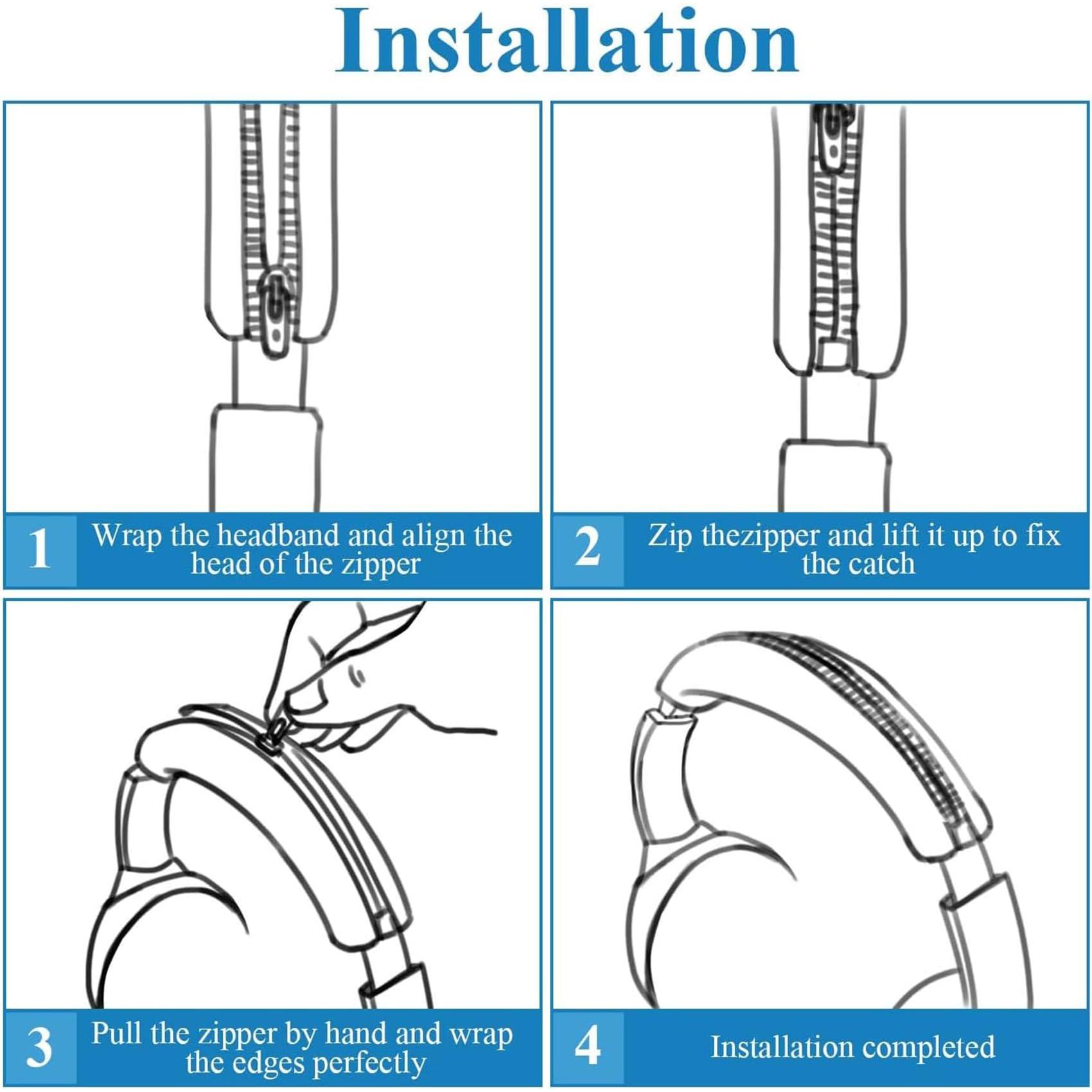 Installation

1 Wrap the headband and align the head of the zipper

2 Zip thezipper and lift it up to fix the catch

3 Pull the zipper by hand and wrap the edges perfectly

4 Installation completed