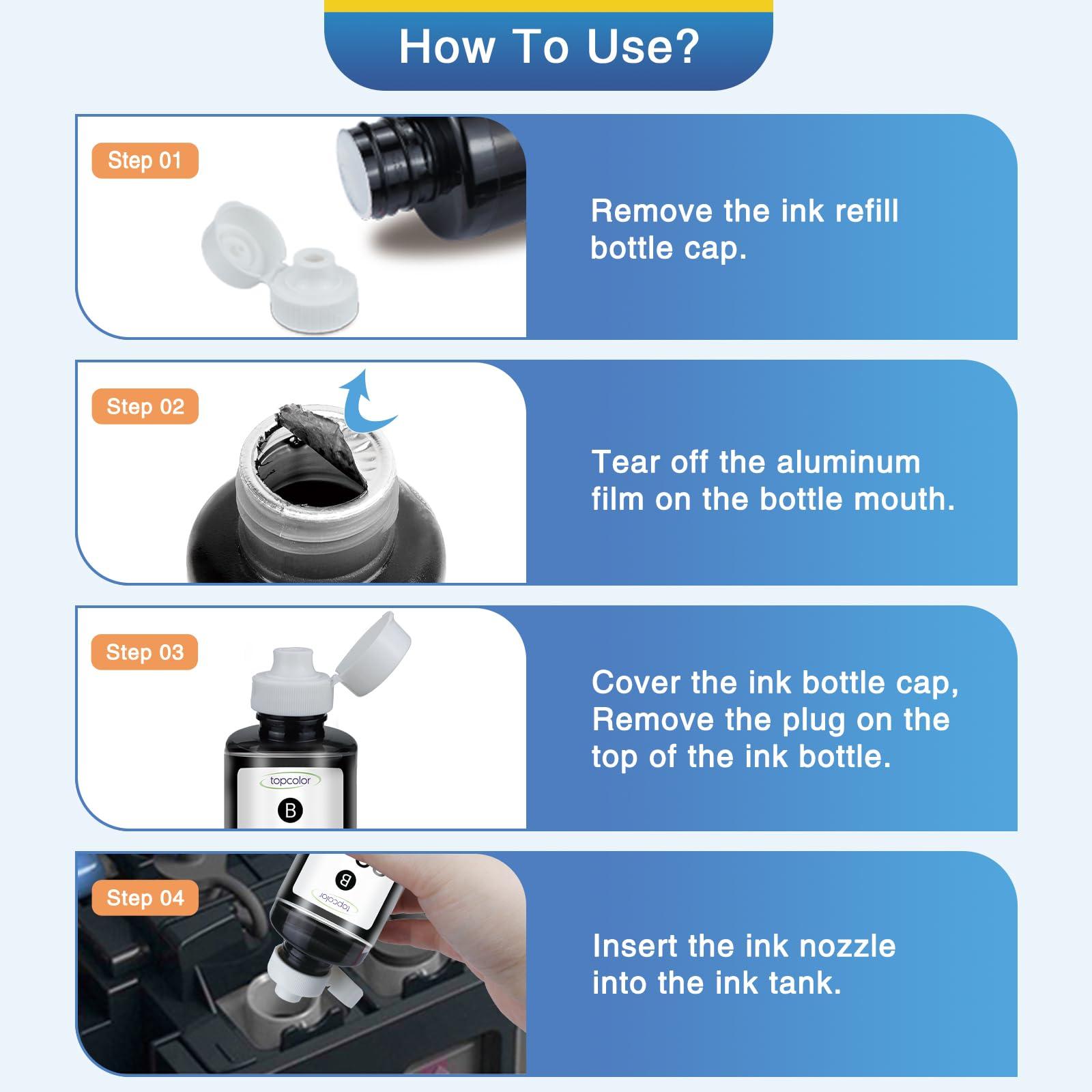 How To Use?

Step 01

Remove the ink refill bottle cap.

Step 02

Tear off the aluminum film on the bottle mouth.

Step 03

topcolor

B

Cover the ink bottle cap, Remove the plug on the top of the ink bottle.

Step 04

B

topcolor

Insert the ink nozzle into the ink tank.