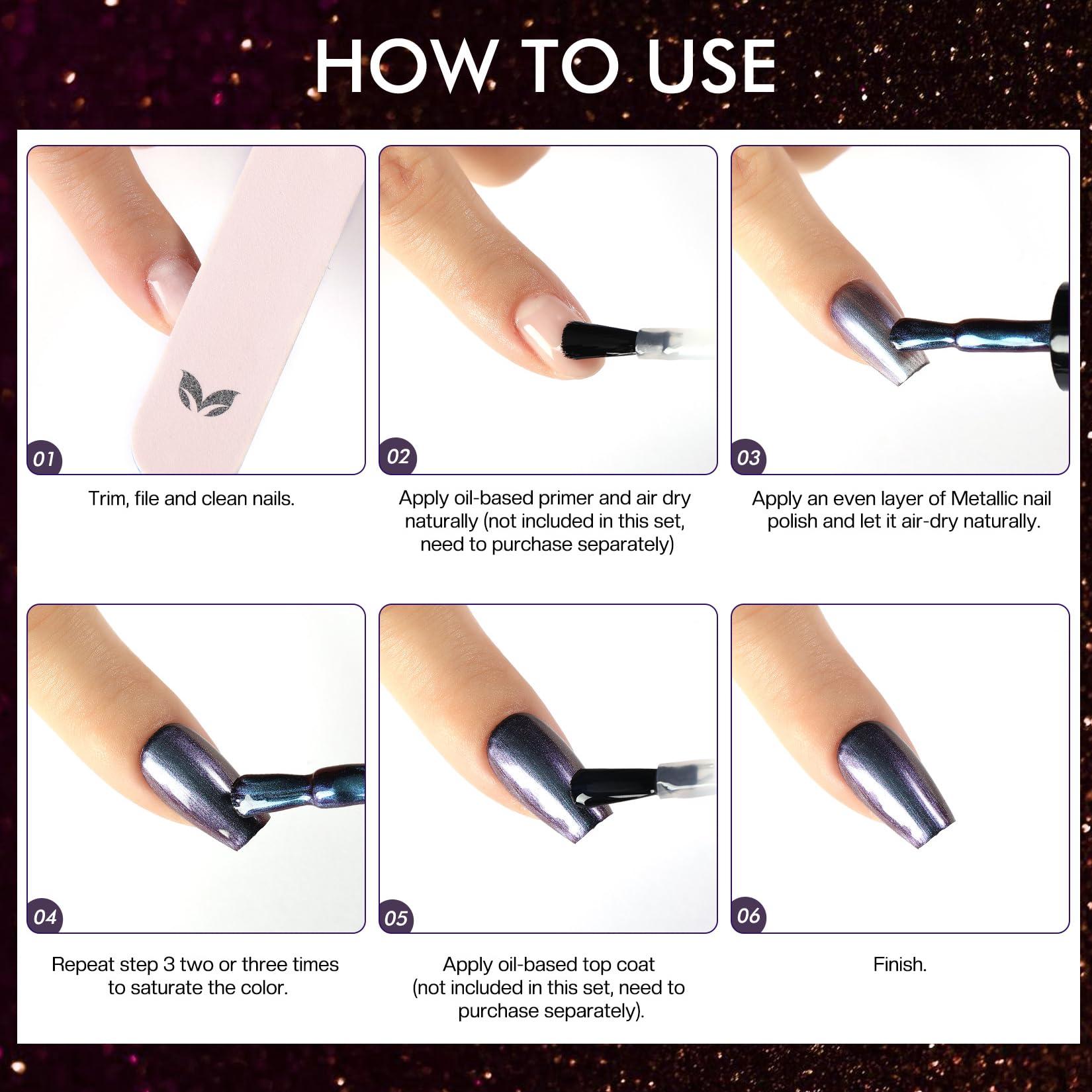 HOW TO USE

01

Trim, file and clean nails.

02

Apply oil-based primer and air dry naturally (not included in this set, need to purchase separately)

03

Apply an even layer of Metallic nail polish and let it air-dry naturally.

04

Repeat step 3 two or three times to saturate the color.

05

Apply oil-based top coat (not included in this set, need to purchase separately).

06

Finish.