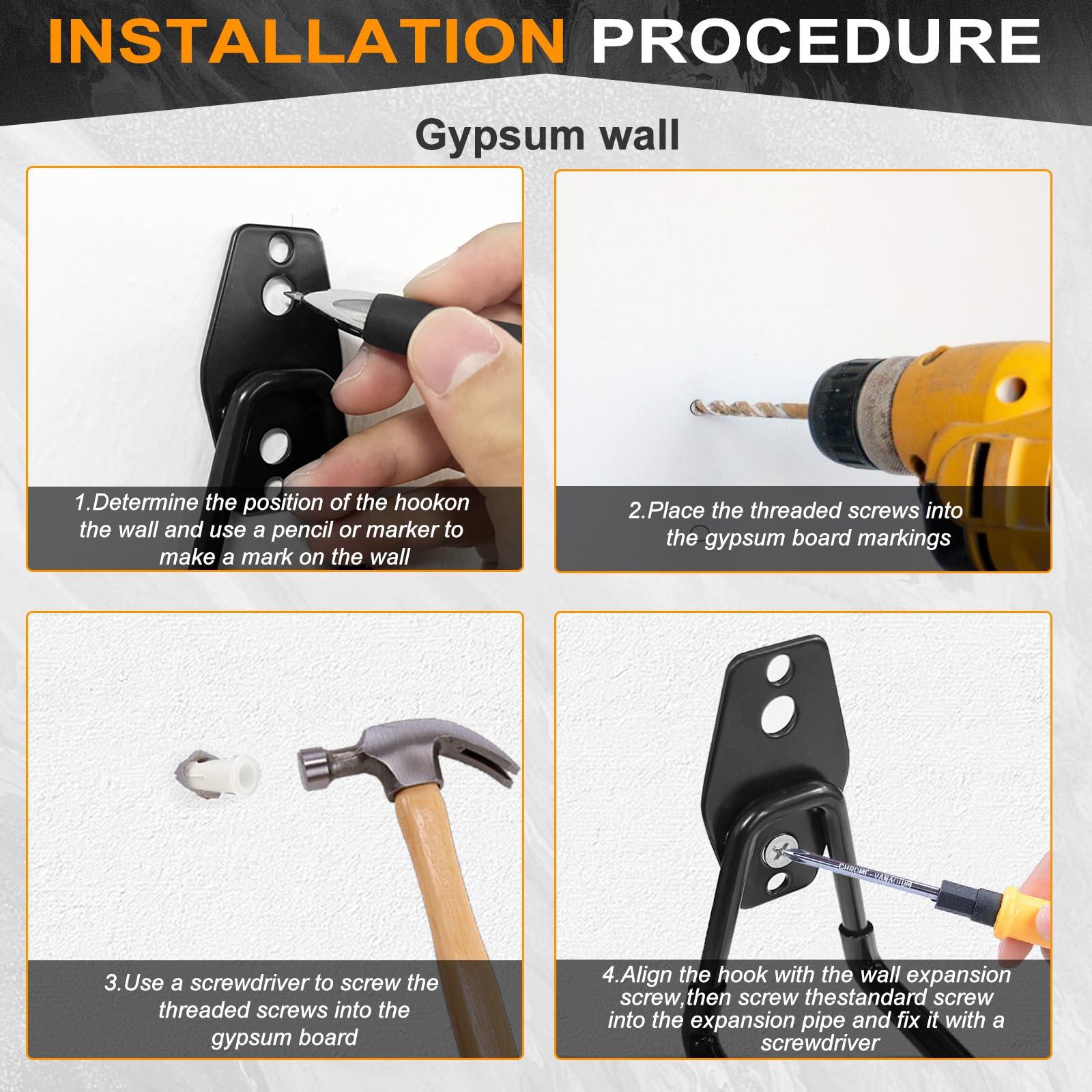 INSTALLATION PROCEDURE

Gypsum wall

1.Determine the position of the hookon the wall and use a pencil or marker to make a mark on the wall

2.Place the threaded screws into the gypsum board markings

3.Use a screwdriver to screw the threaded screws into the gypsum board

CHROME-VANADIUM

4.Align the hook with the wall expansion screw,then screw thestandard screw into the expansion pipe and fix it with a screwdriver