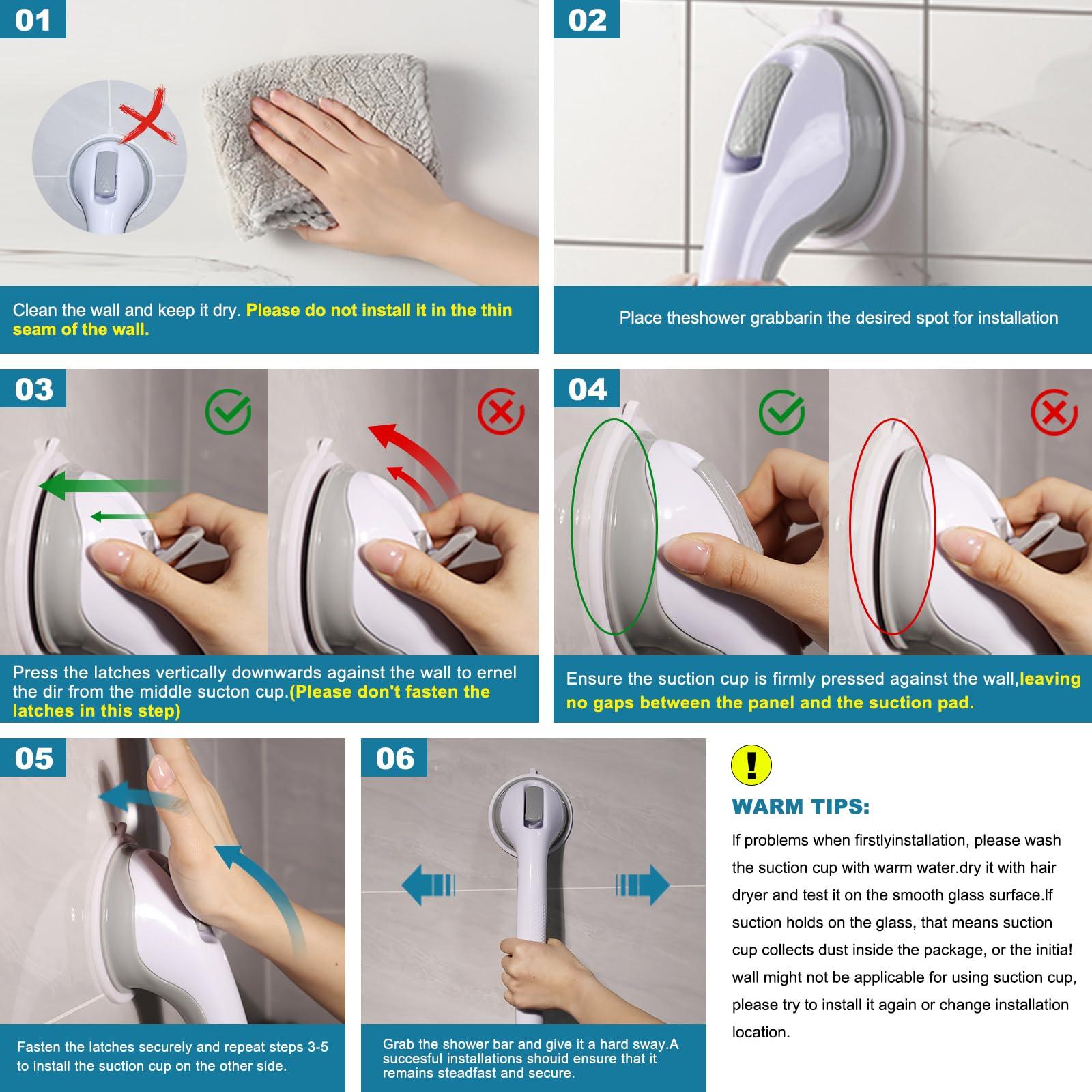 01

Clean the wall and keep it dry. Please do not install it in the thin seam of the wall.

02

Place theshower grabbarin the desired spot for installation

03

Press the latches vertically downwards against the wall to ernel the dir from the middle sucton cup.(Please don't fasten the latches in this step)

04

Ensure the suction cup is firmly pressed against the wall,leaving no gaps between the panel and the suction pad.

05

Fasten the latches securely and repeat steps 3-5 to install the suction cup on the other side.

06

Grab the shower bar and give it a hard sway.A succesful installations shouid ensure that it remains steadfast and secure.

!

WARM TIPS:

If problems when firstlyinstallation, please wash the suction cup with warm water.dry it with hair dryer and test it on the smooth glass surface.lf suction holds on the glass, that means suction cup collects dust inside the package, or the initia! wall might not be applicable for using suction cup, please try to install it again or change installation location.