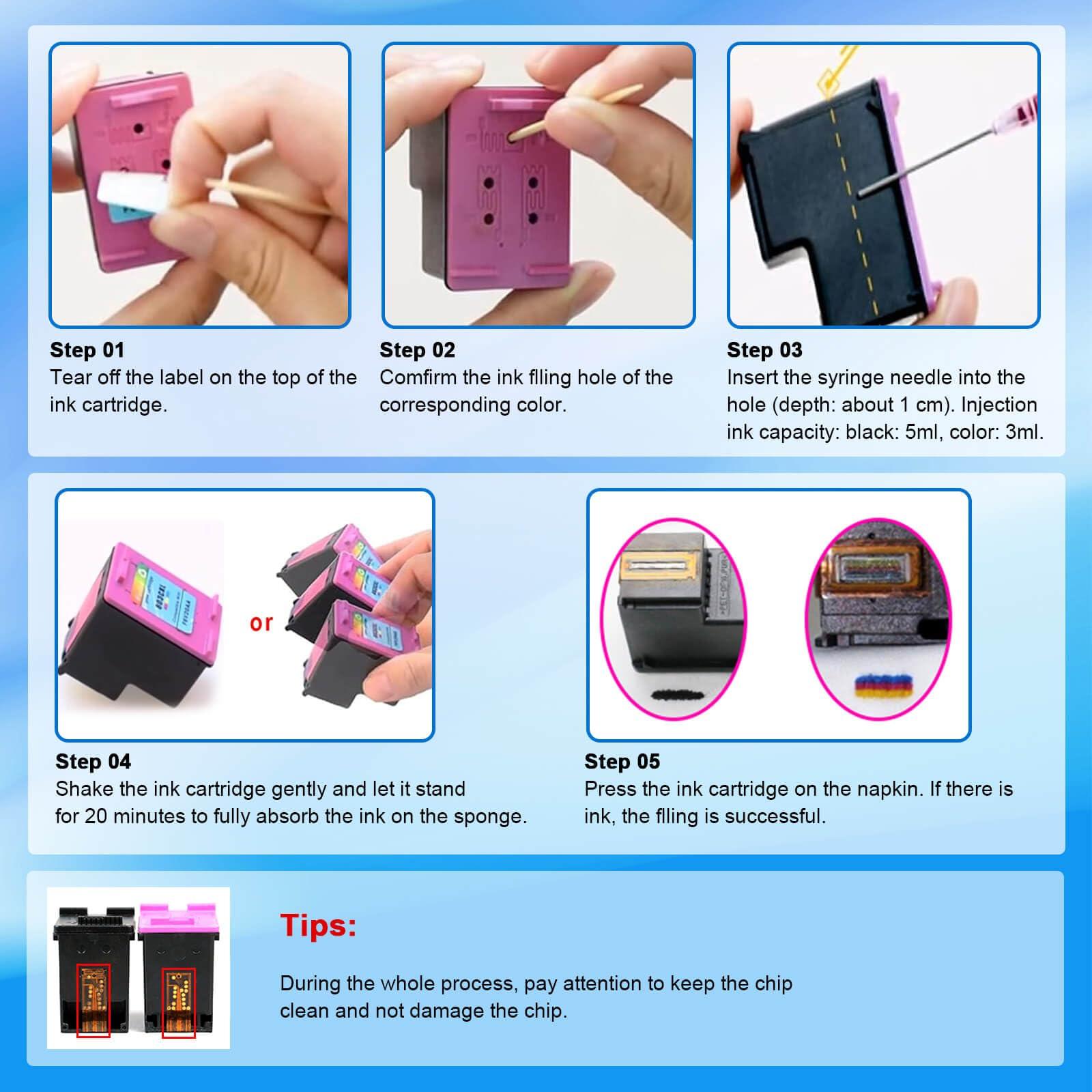 Step 01
Tear off the label on the top of the ink cartridge.

Step 02
Comfirm the ink flling hole of the corresponding color.

Step 03
Insert the syringe needle into the hole (depth: about 1 cm). Injection ink capacity: black: 5ml, color: 3ml.

or

Step 04
Shake the ink cartridge gently and let it stand for 20 minutes to fully absorb the ink on the sponge.

Step 05
Press the ink cartridge on the napkin. If there is ink, the flling is successful.

Tips:

During the whole process, pay attention to keep the chip clean and not damage the chip.