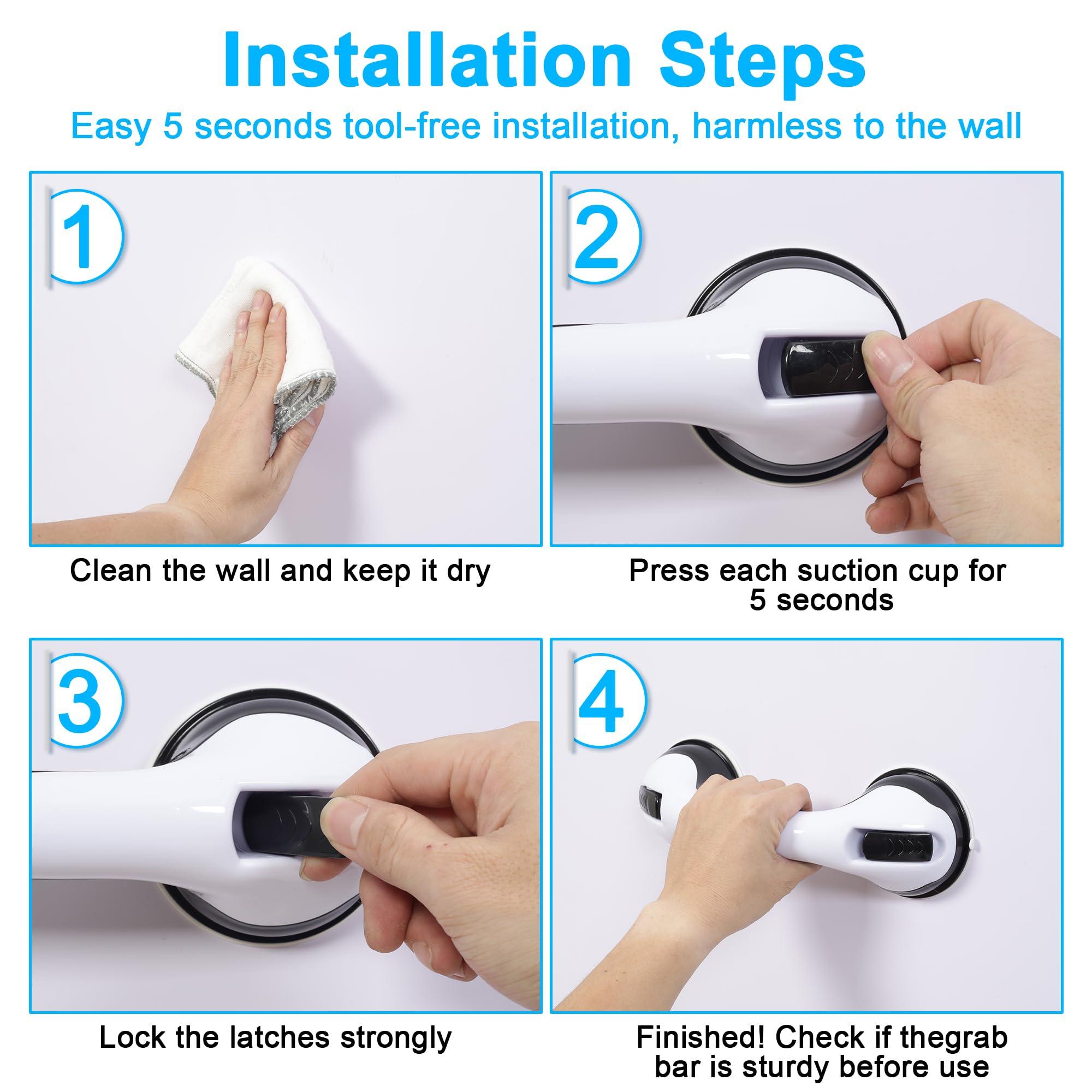 Installation Steps

Easy 5 seconds tool-free installation, harmless to the wall

1

Clean the wall and keep it dry

2

Press each suction cup for 5 seconds

3

Lock the latches strongly

4

Finished! Check if thegrab bar is sturdy before use