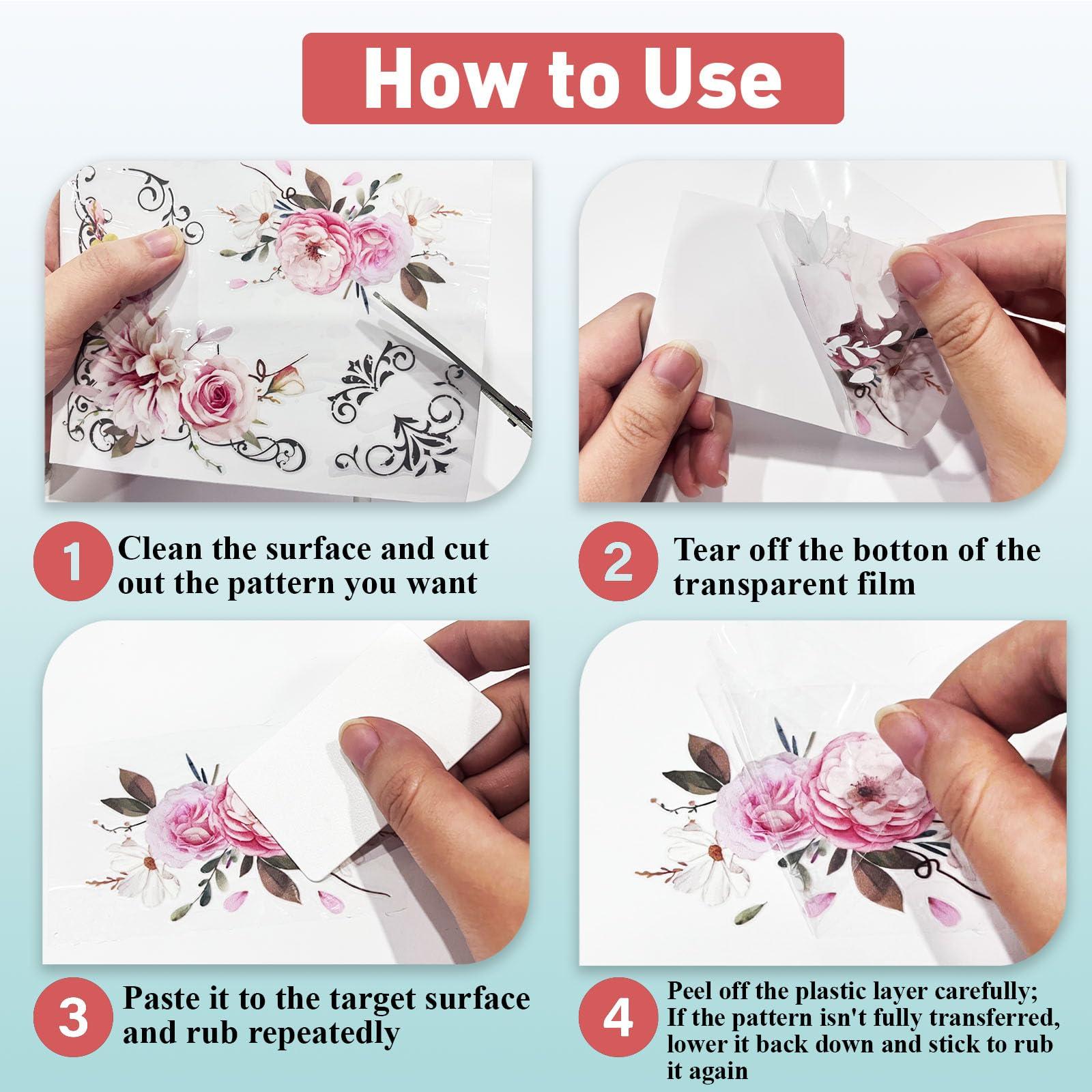 How to Use

1 Clean the surface and cut out the pattern you want

2 Tear off the botton of the transparent film

3 Paste it to the target surface and rub repeatedly

4 Peel off the plastic layer carefully; If the pattern isn't fully transferred, lower it back down and stick to rub it again