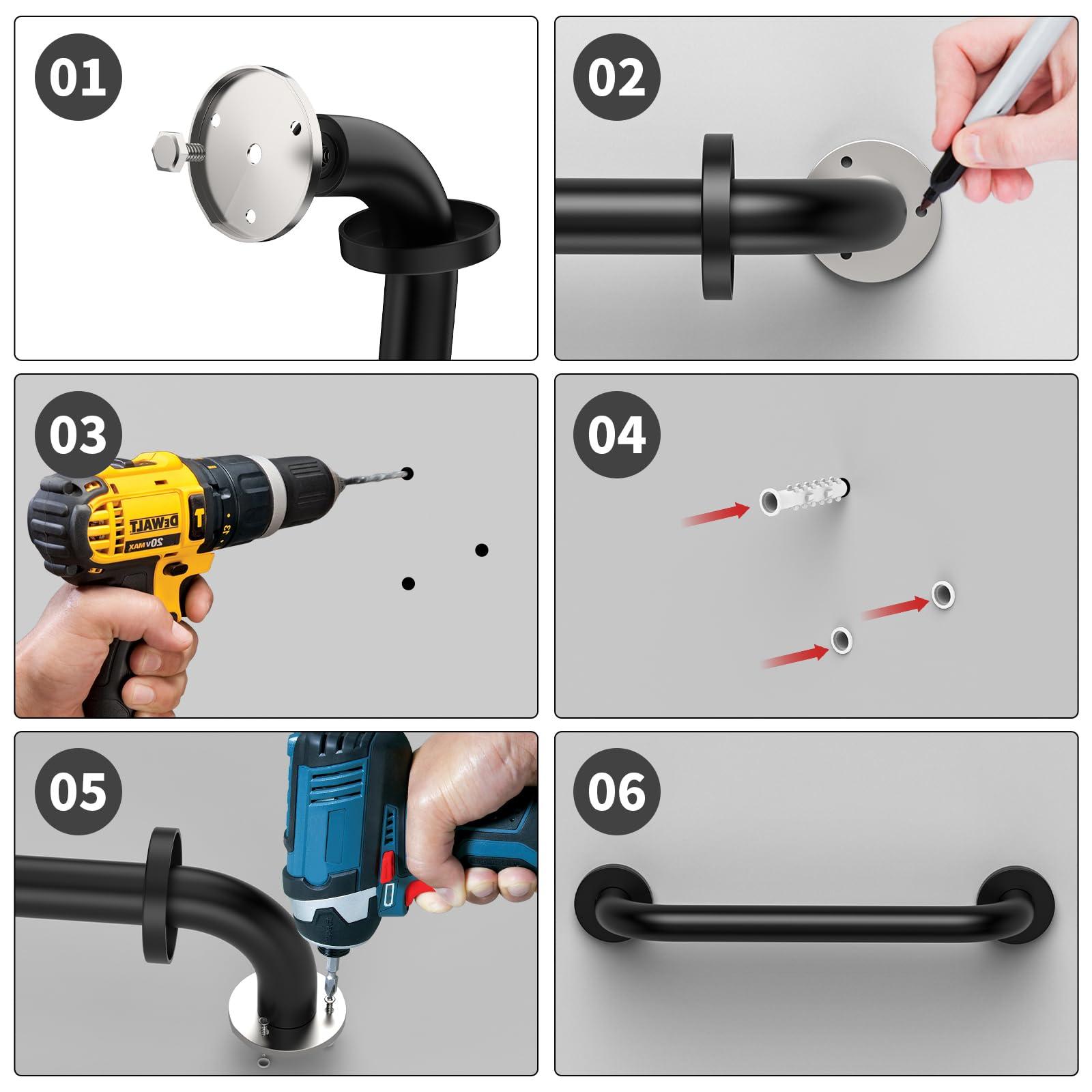 01

02

03

DEWALT
20V MAX

04

05

06