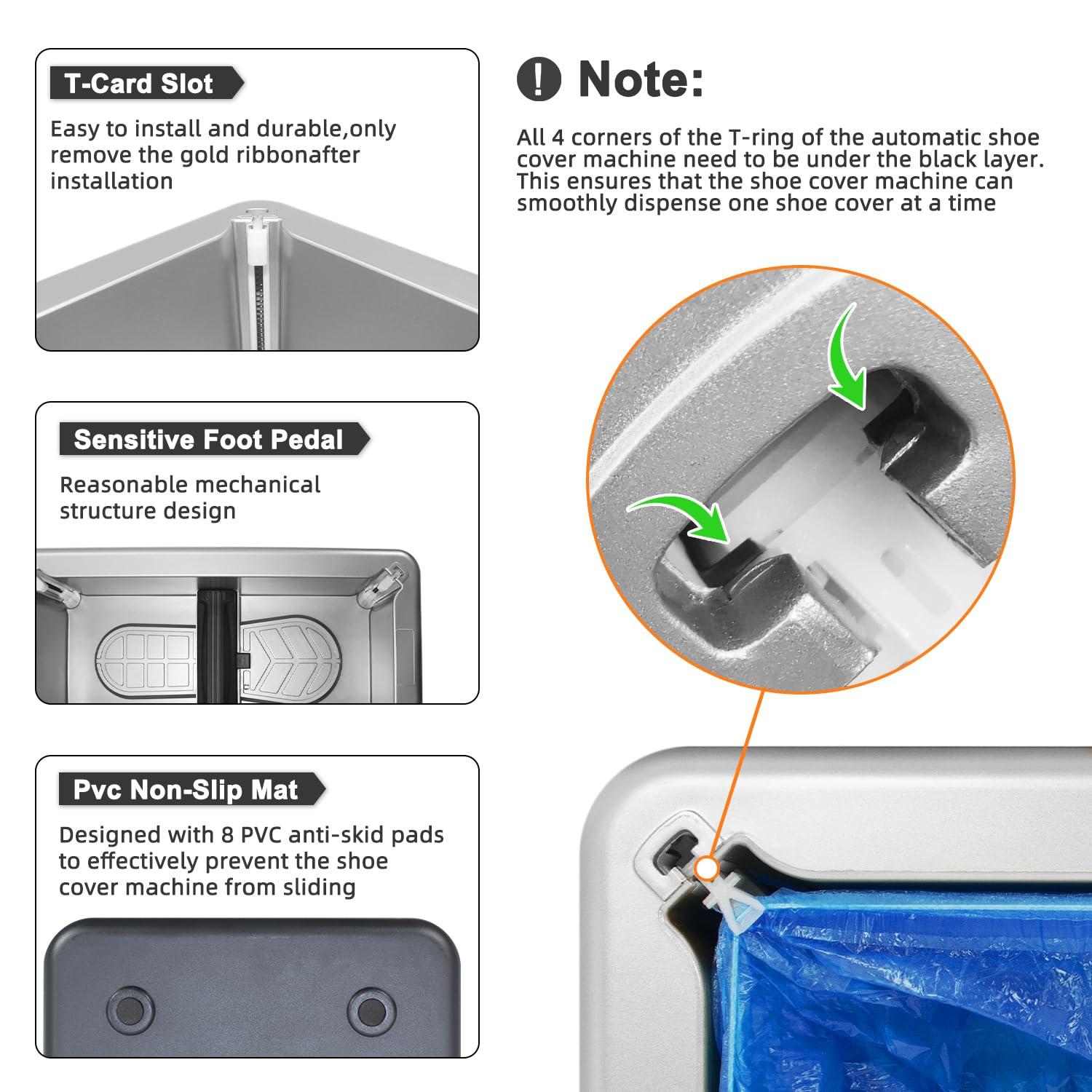 T-Card Slot

Easy to install and durable,only remove the gold ribbonafter installation

Sensitive Foot Pedal

Reasonable mechanical structure design

Pvc Non-Slip Mat

Designed with 8 PVC anti-skid pads to effectively prevent the shoe cover machine from sliding

! Note:

All 4 corners of the T-ring of the automatic shoe cover machine need to be under the black layer. This ensures that the shoe cover machine can smoothly dispense one shoe cover at a time